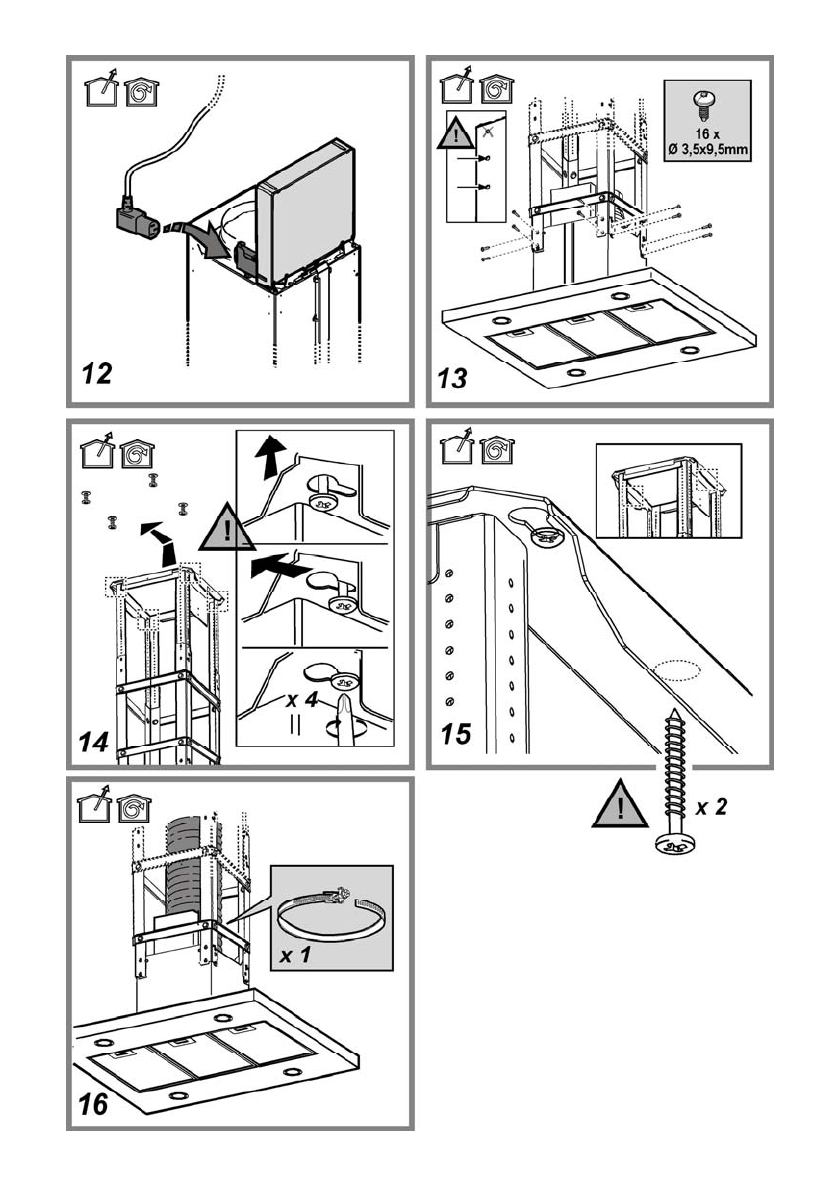 12

16 x
Ø 3,5x9,5mm

13

x 4

14

15

x 2

x 1

16