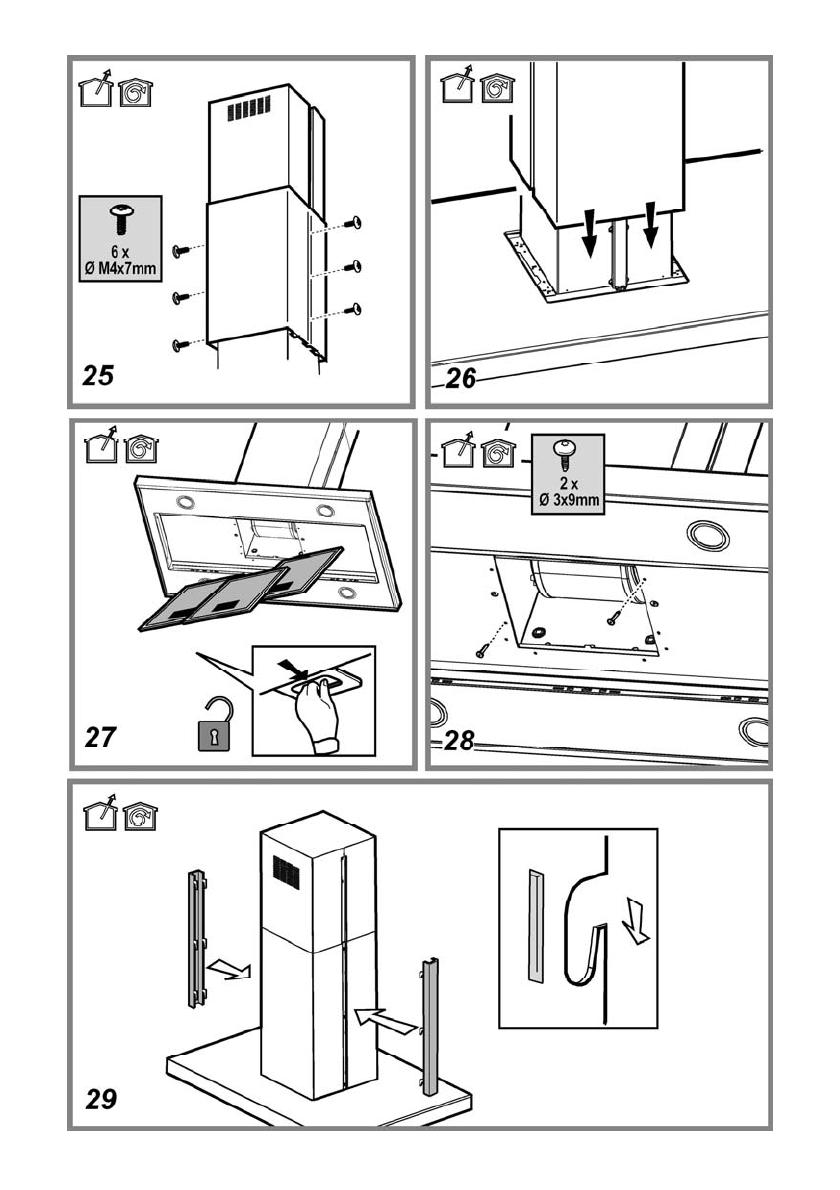 6 x
Ø M4x7mm

25

26

27

2 x
Ø 3x9mm

28

29