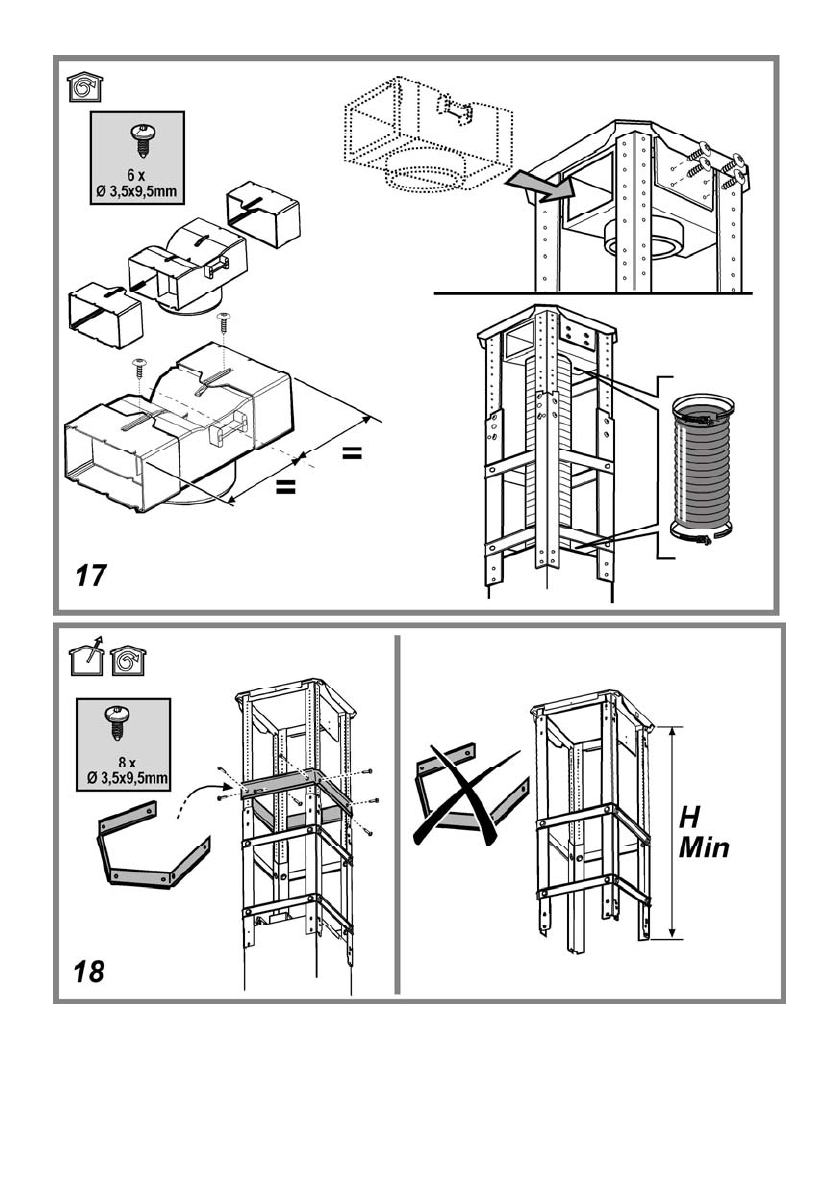 6 x
Ø 3,5x9,5mm

=

=

17

8 x
Ø 3,5x9,5mm

H
Min

18