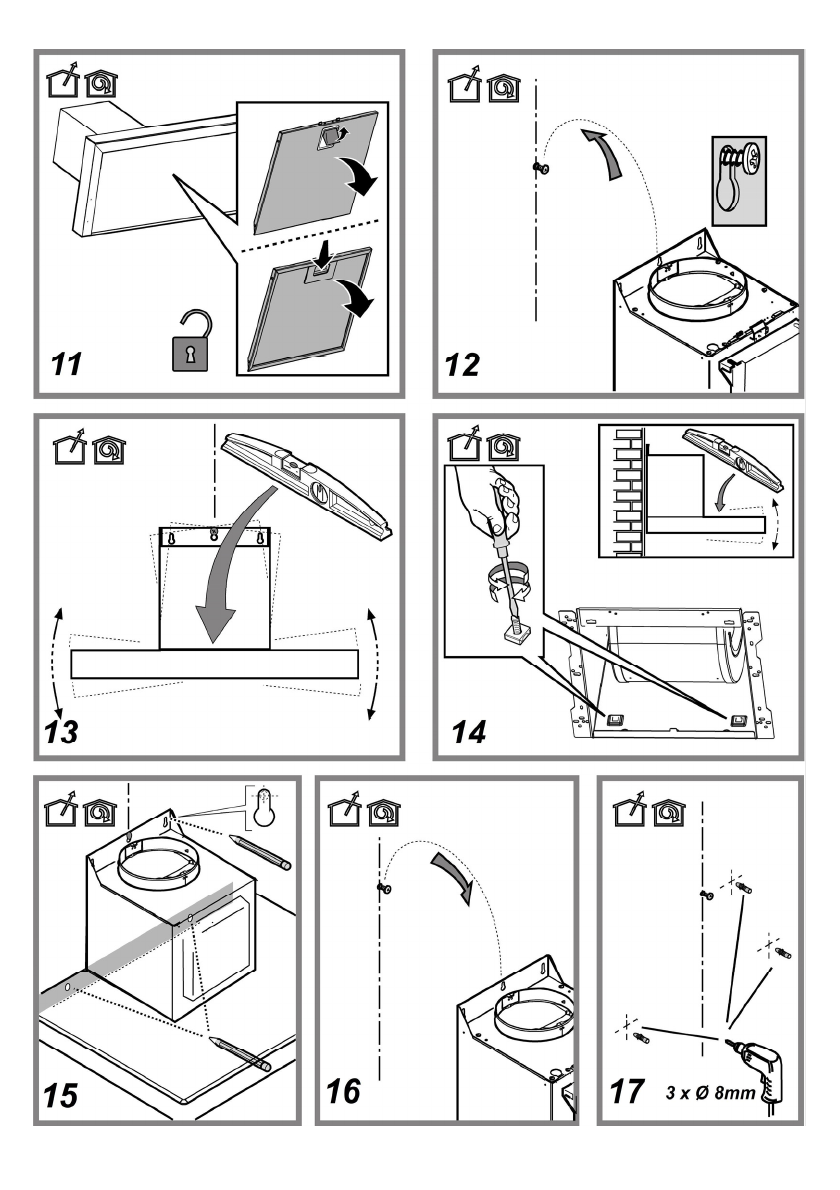 11

12

13

14

15

16

17

3 x Ø 8mm