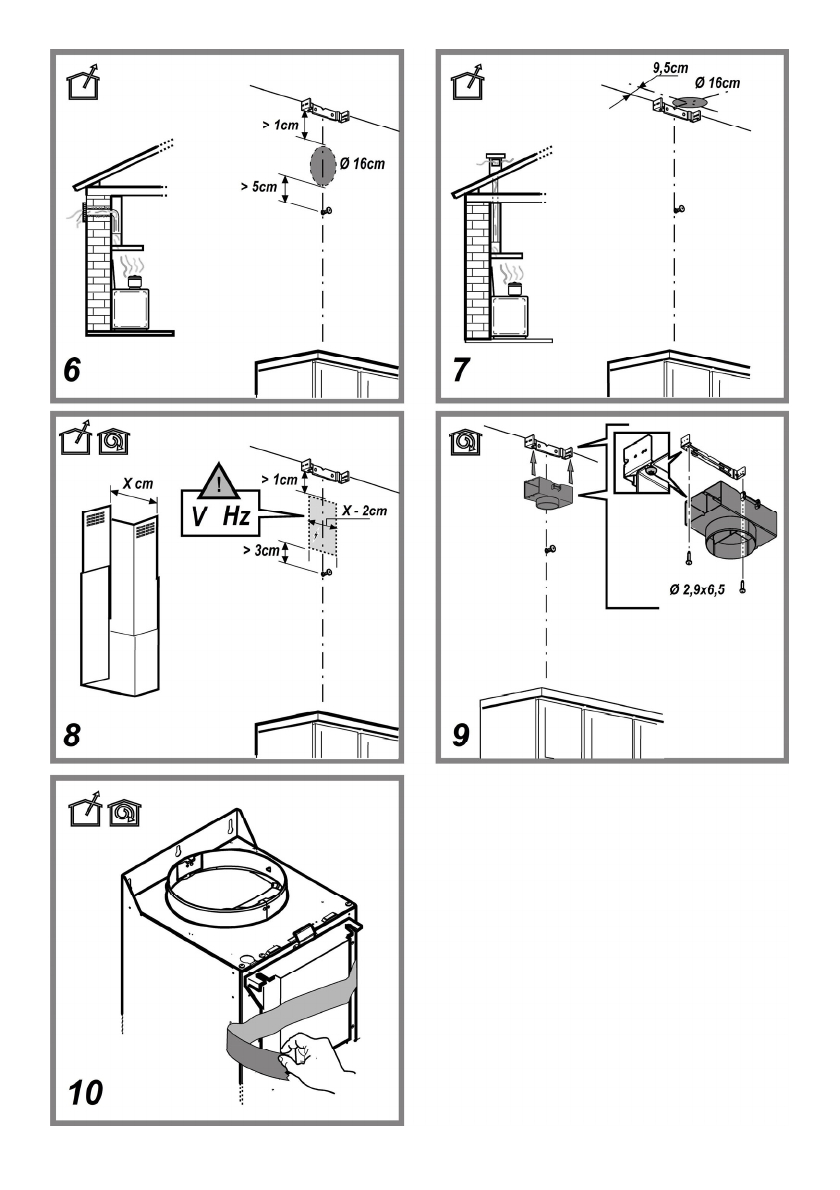 > 1cm
Ø 16cm
> 5cm
6

9,5cm
Ø 16cm
7

X cm
!
V Hz
> 1cm
X - 2cm
> 3cm
8

Ø 2,9x6,5
9

10