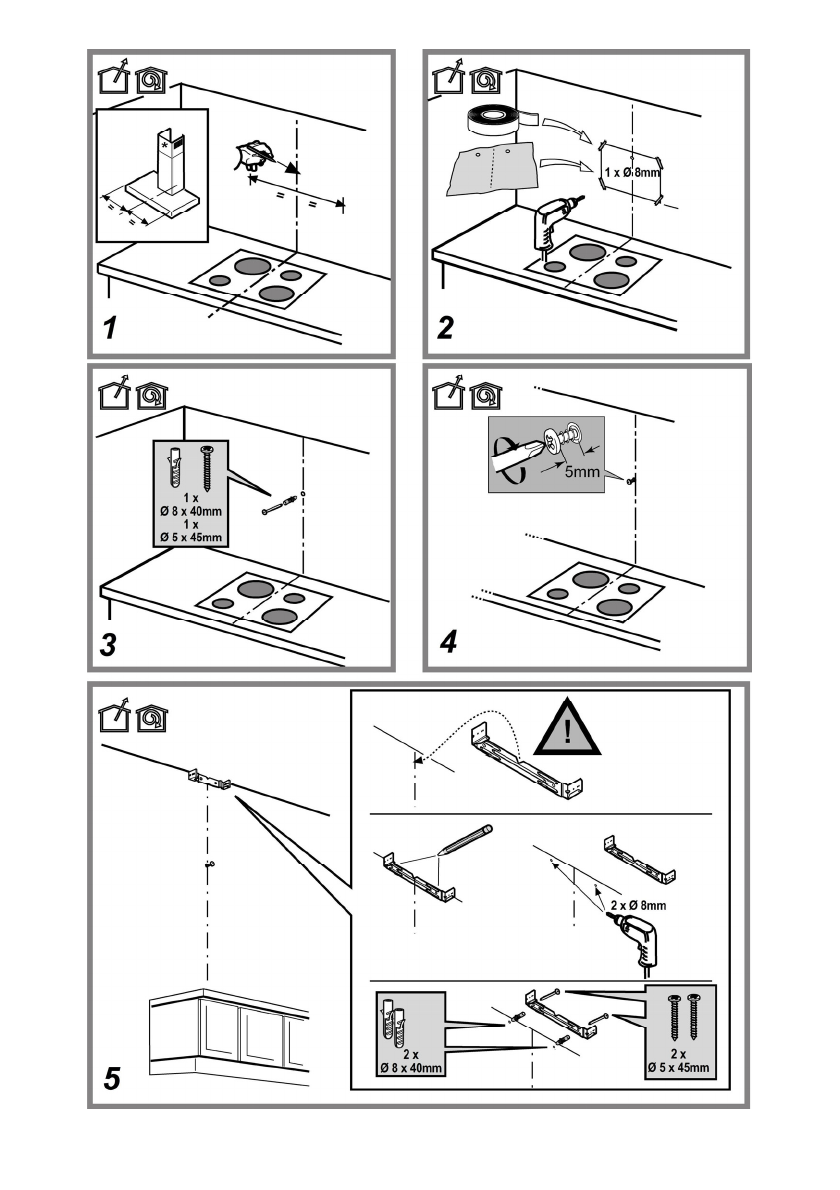 *
=
=
=
=
1

1 x Ø 8mm
2

1 x
Ø 8 x 40mm
1 x
Ø 5 x 45mm
3

5mm
4

!
2 x Ø 8mm
2 x
Ø 8 x 40mm
2 x
Ø 5 x 45mm
5