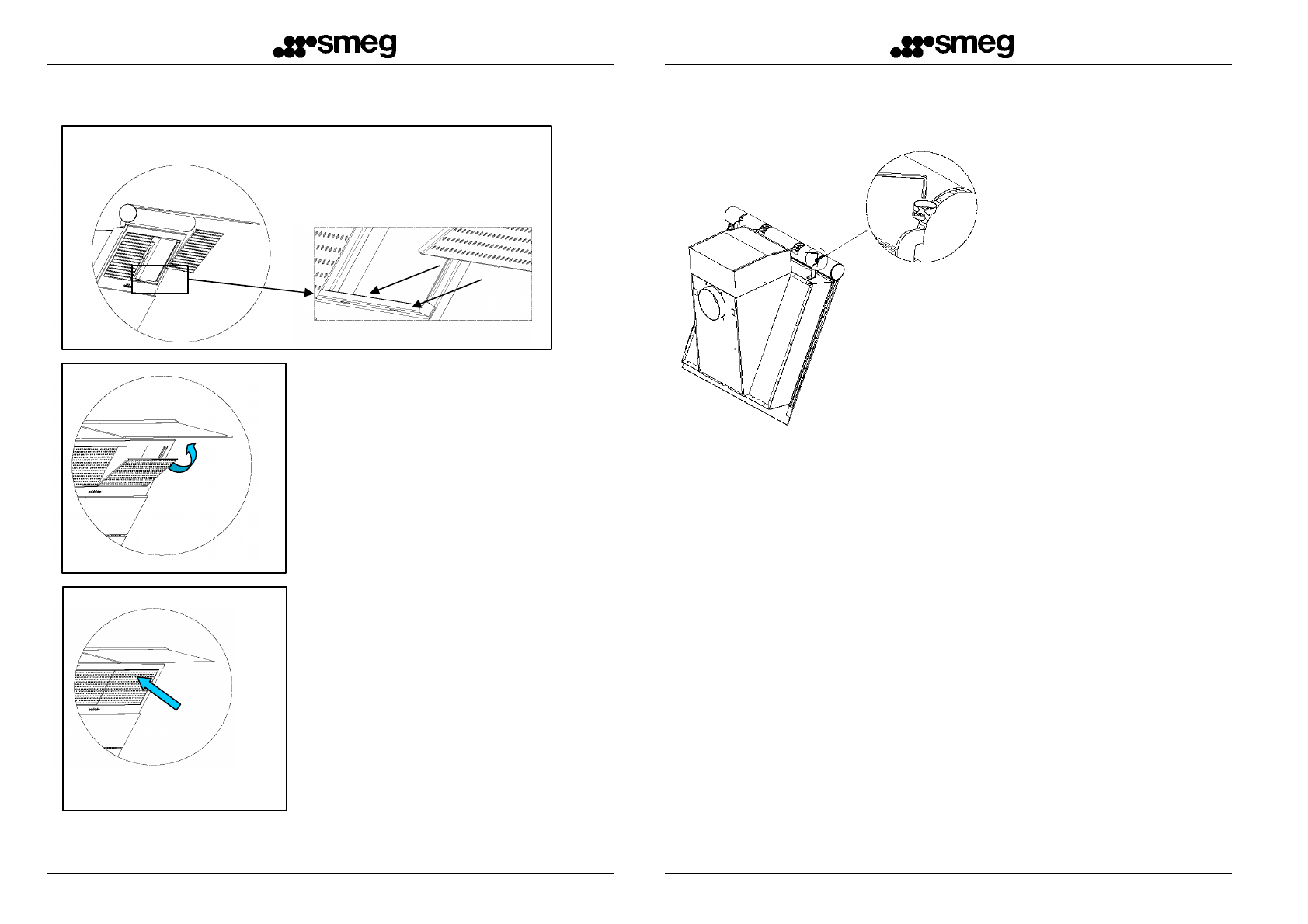 smeg

smeg