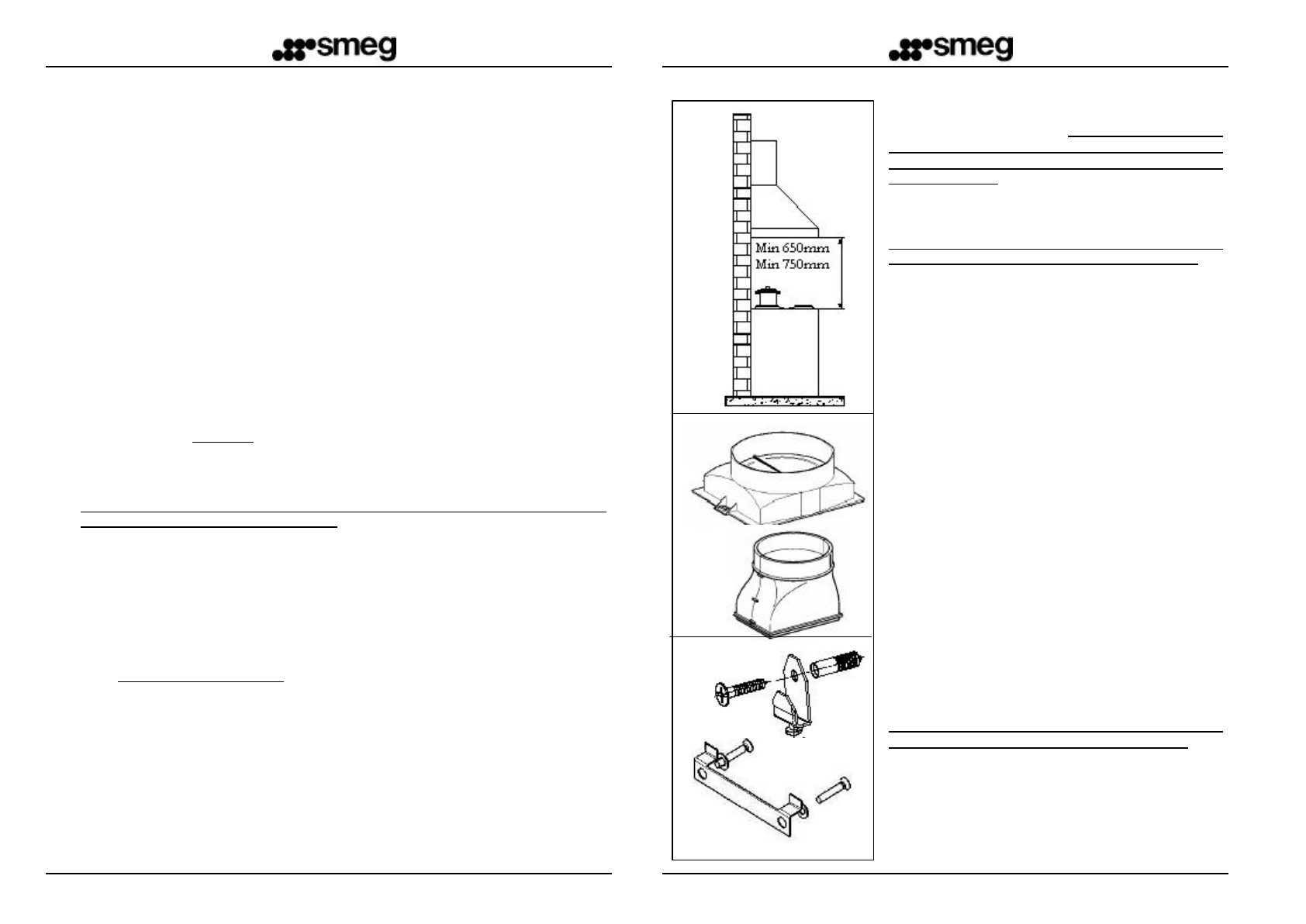 smeg

smeg

Min 650mm
Min 750mm