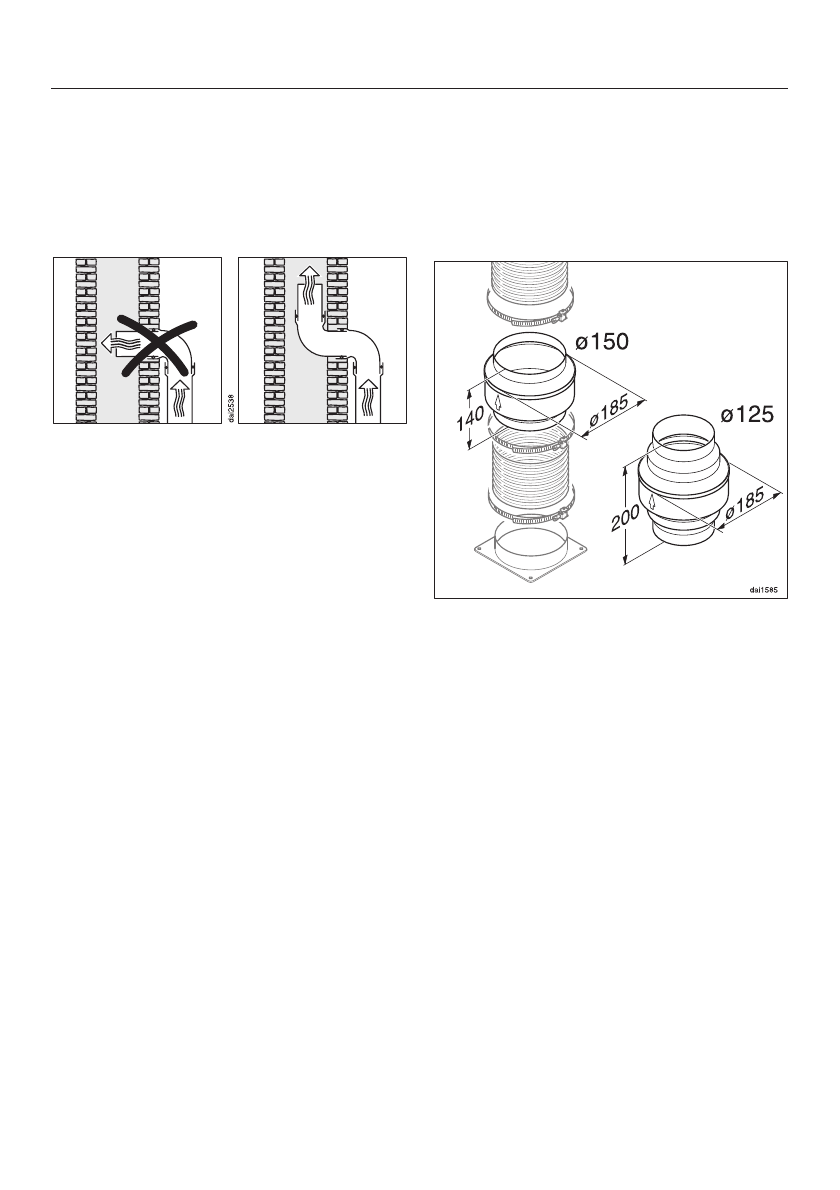 dai2538

ø150

140

ø185

ø125

200

ø185

dai1585