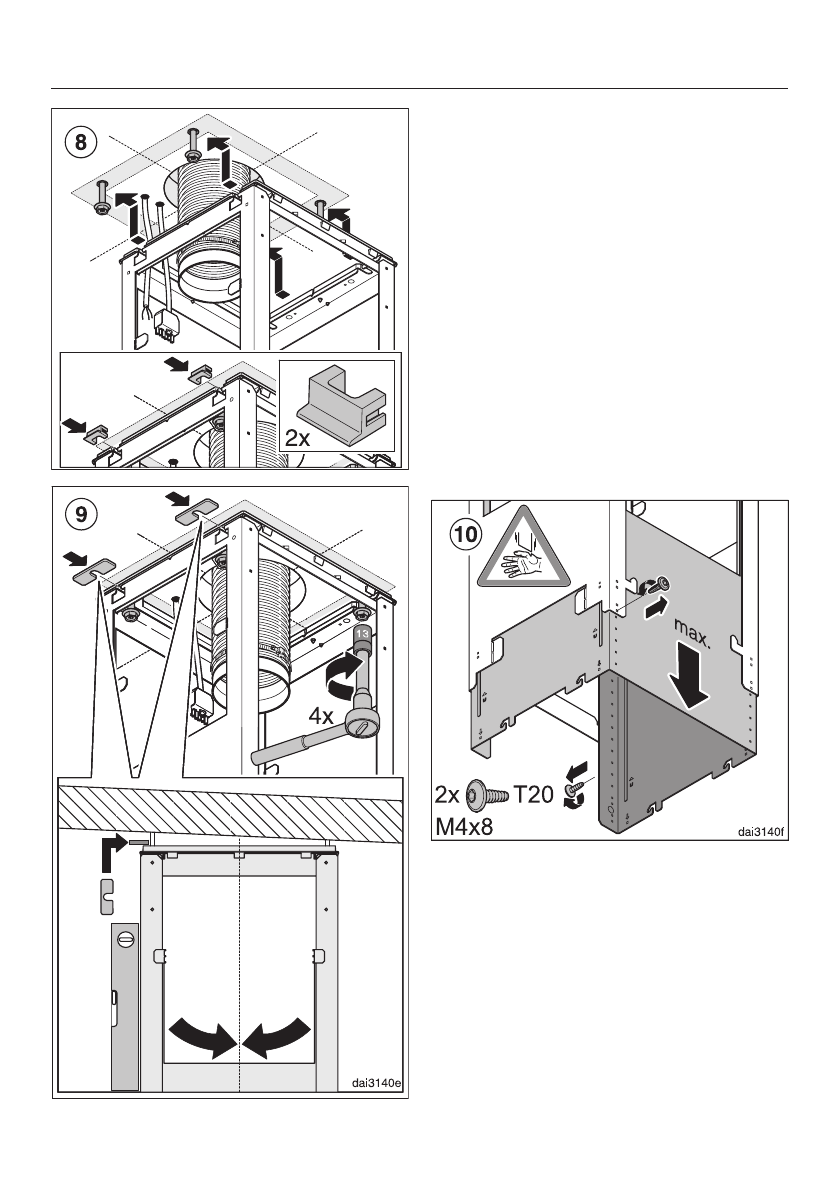 8

2x

9

13

4x

dai3140e

10

max.

2x T20

M4x8

dai3140f