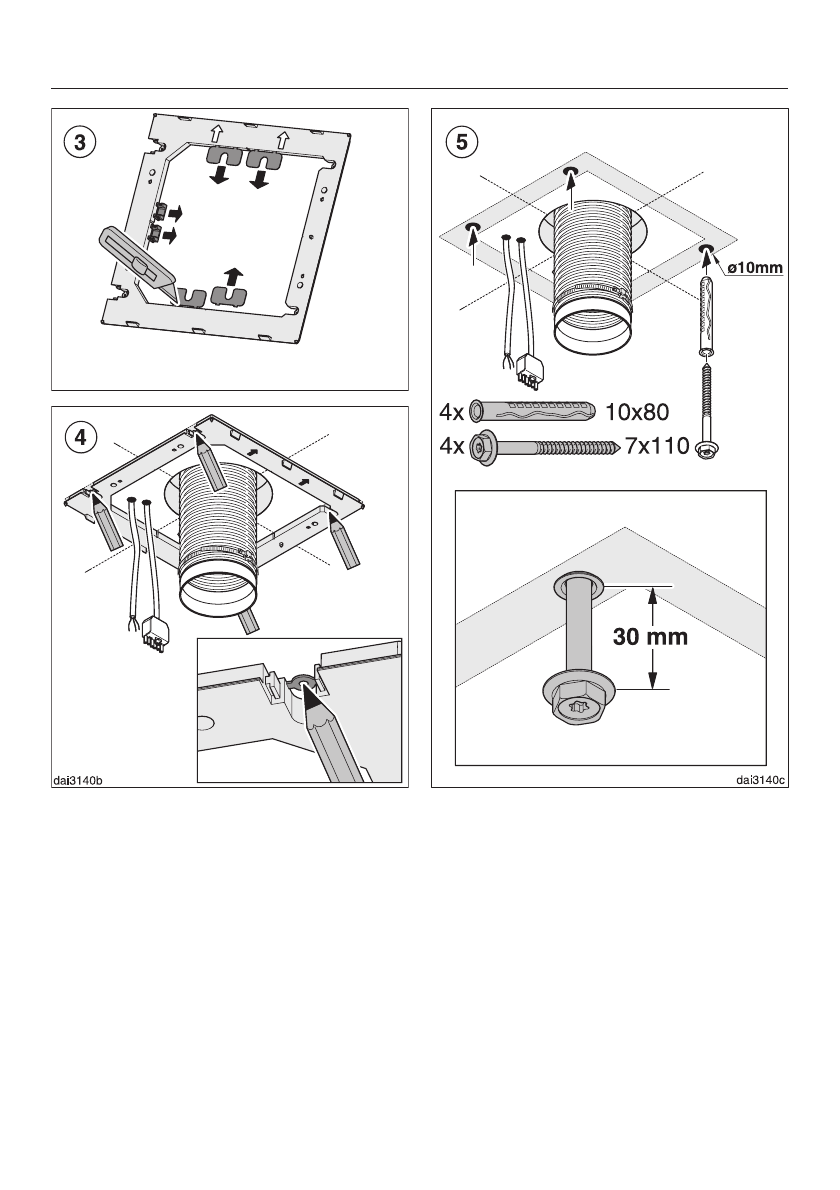 3

4

dai3140b

5

ø10mm

4x 10x80

4x 7x110

30 mm

dai3140c