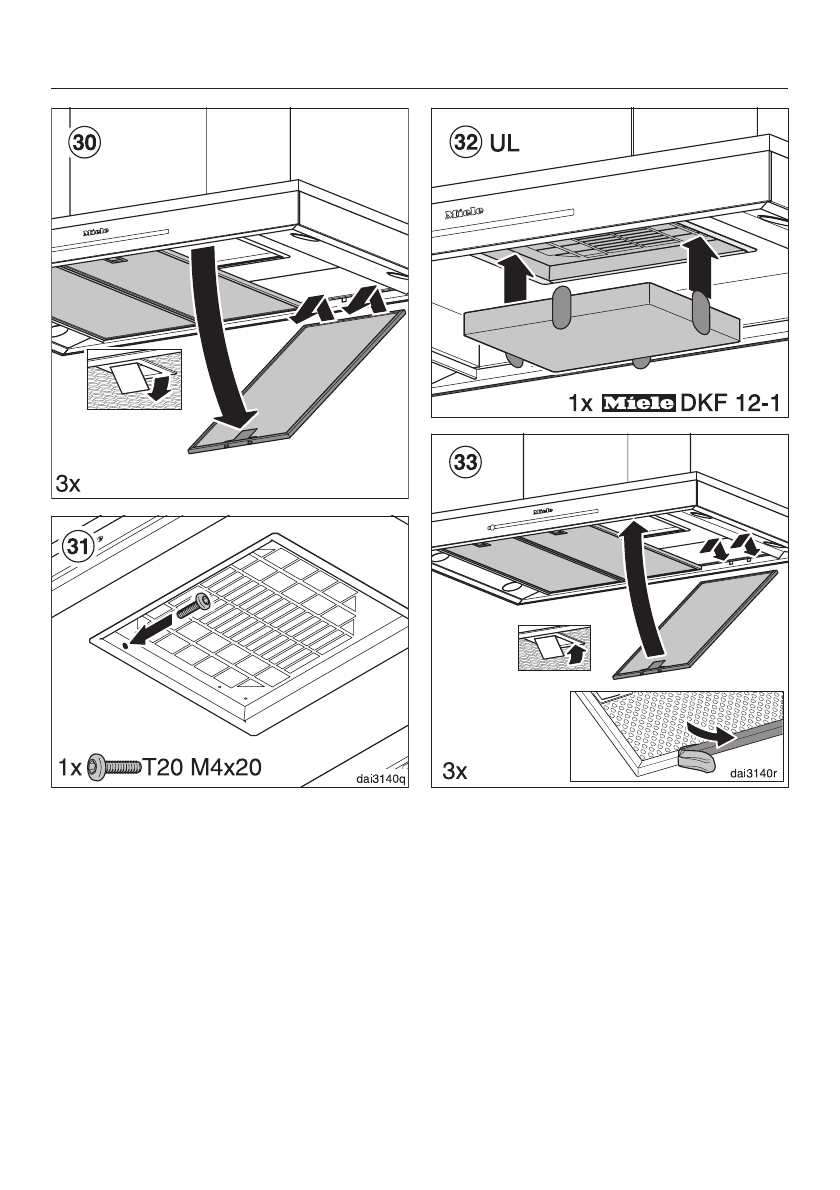 30

Miele

3x

31

1x T20 M4x20

dai3140q

32 UL

Miele

1x Miele DKF 12-1

33

Miele

3x

dai3140r