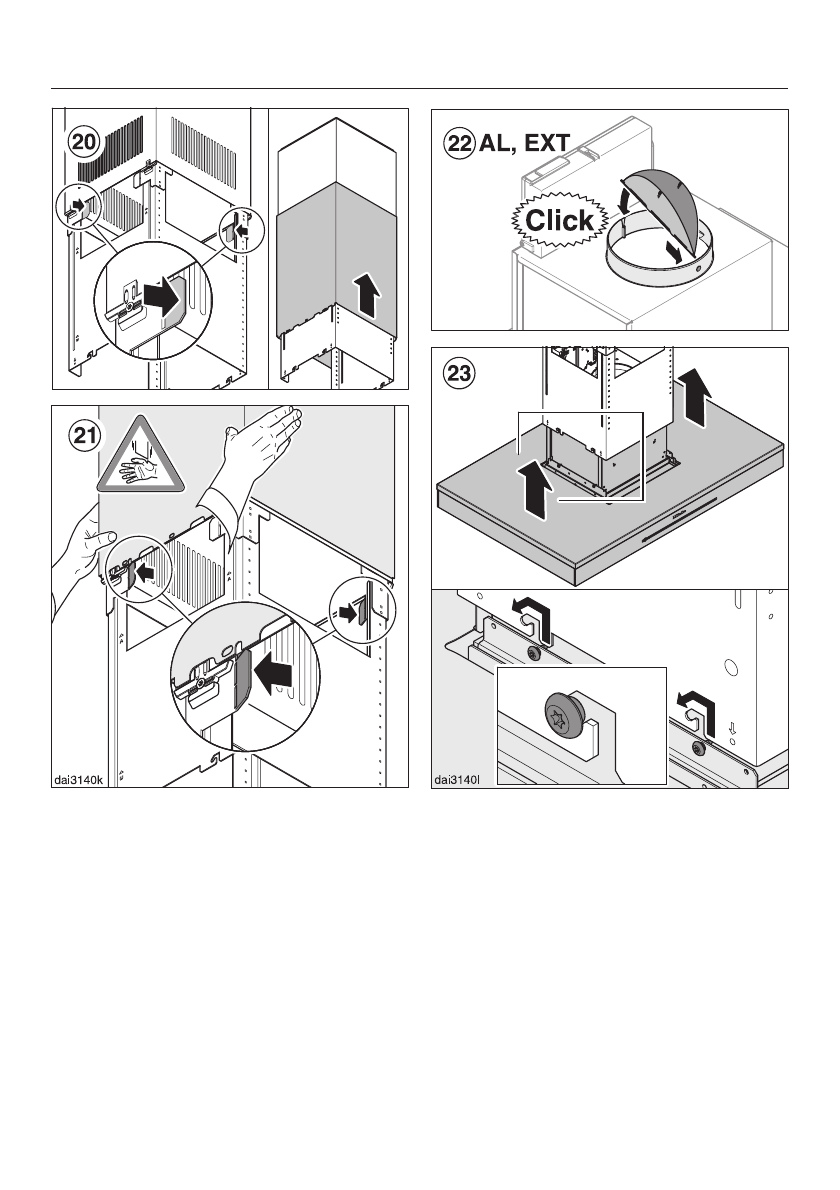 20

21

dai3140k

22 AL, EXT

Click

23

dai3140l