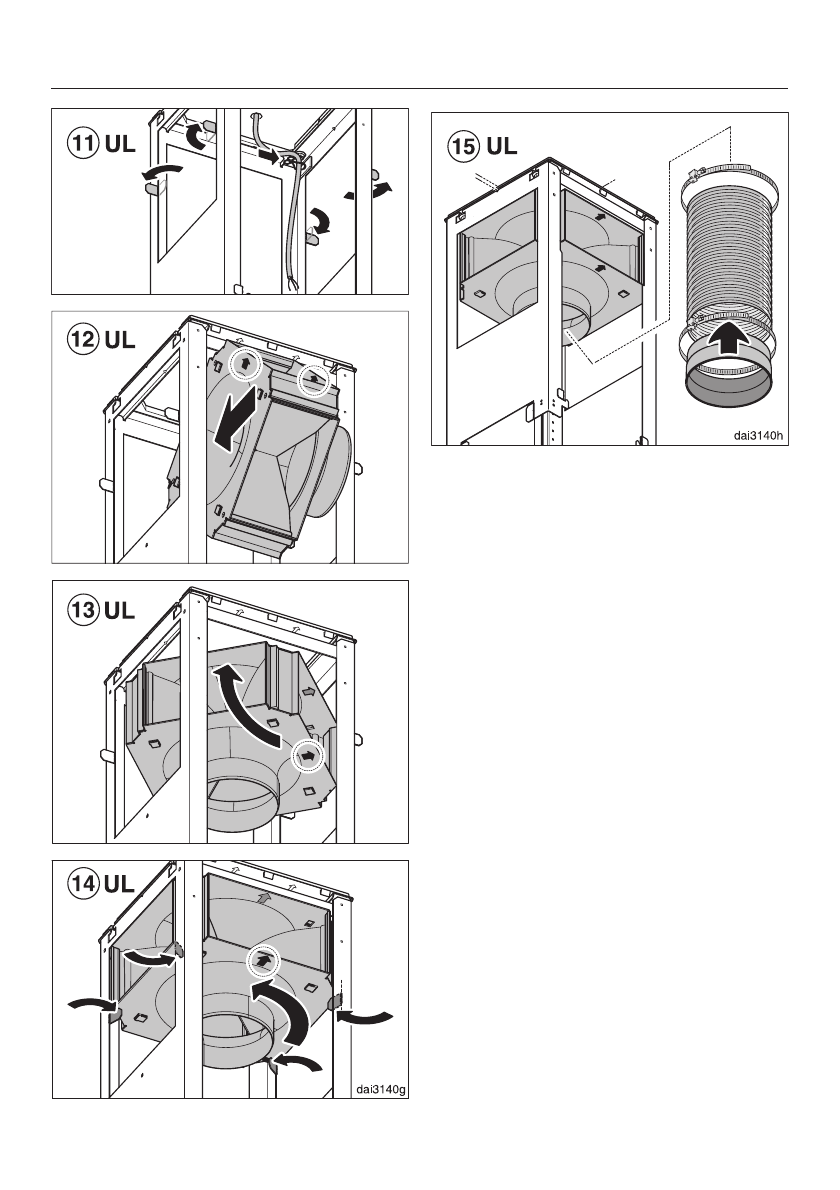 11 UL

12 UL

13 UL

14 UL

dai3140g

15 UL

dai3140h