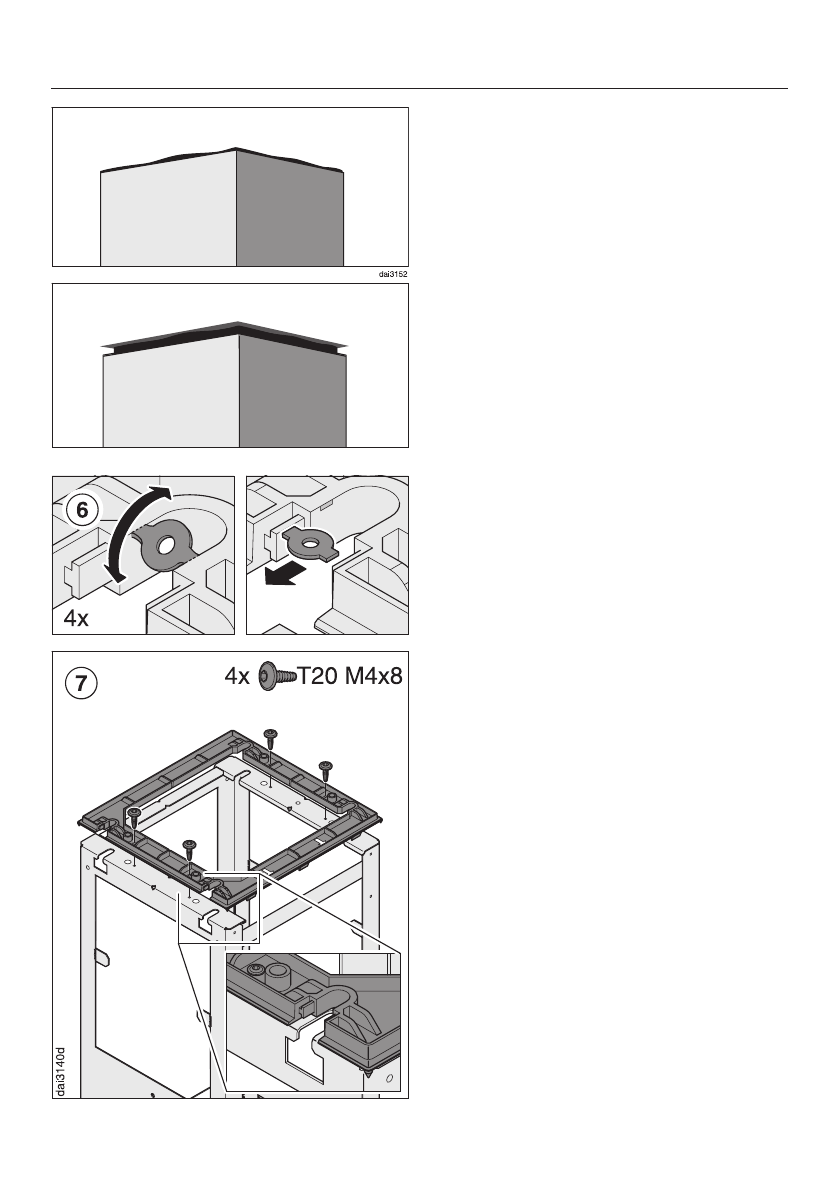 dai3152

6

4x

7

4x T20 M4x8

dai3140d