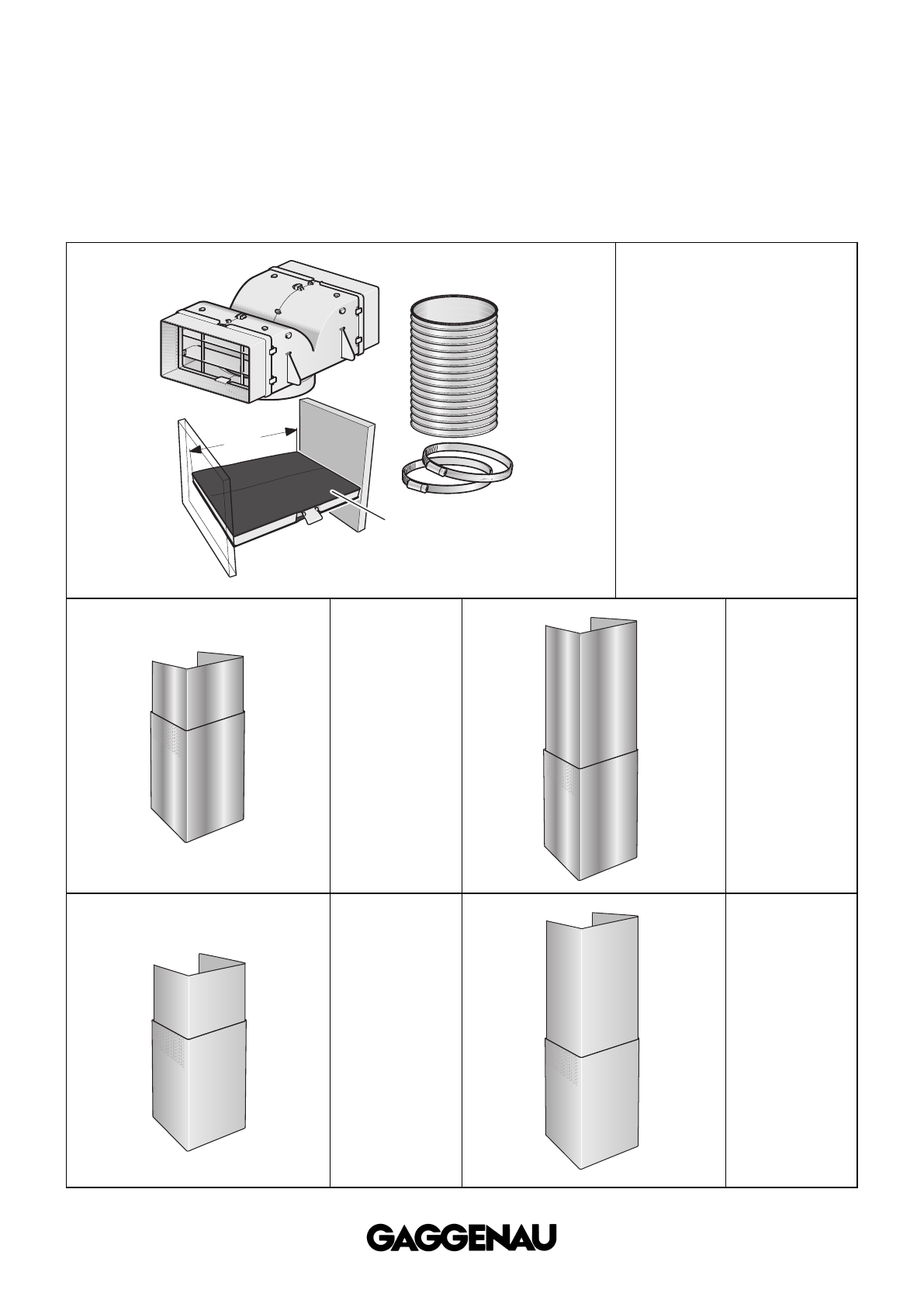 GAGGENAU