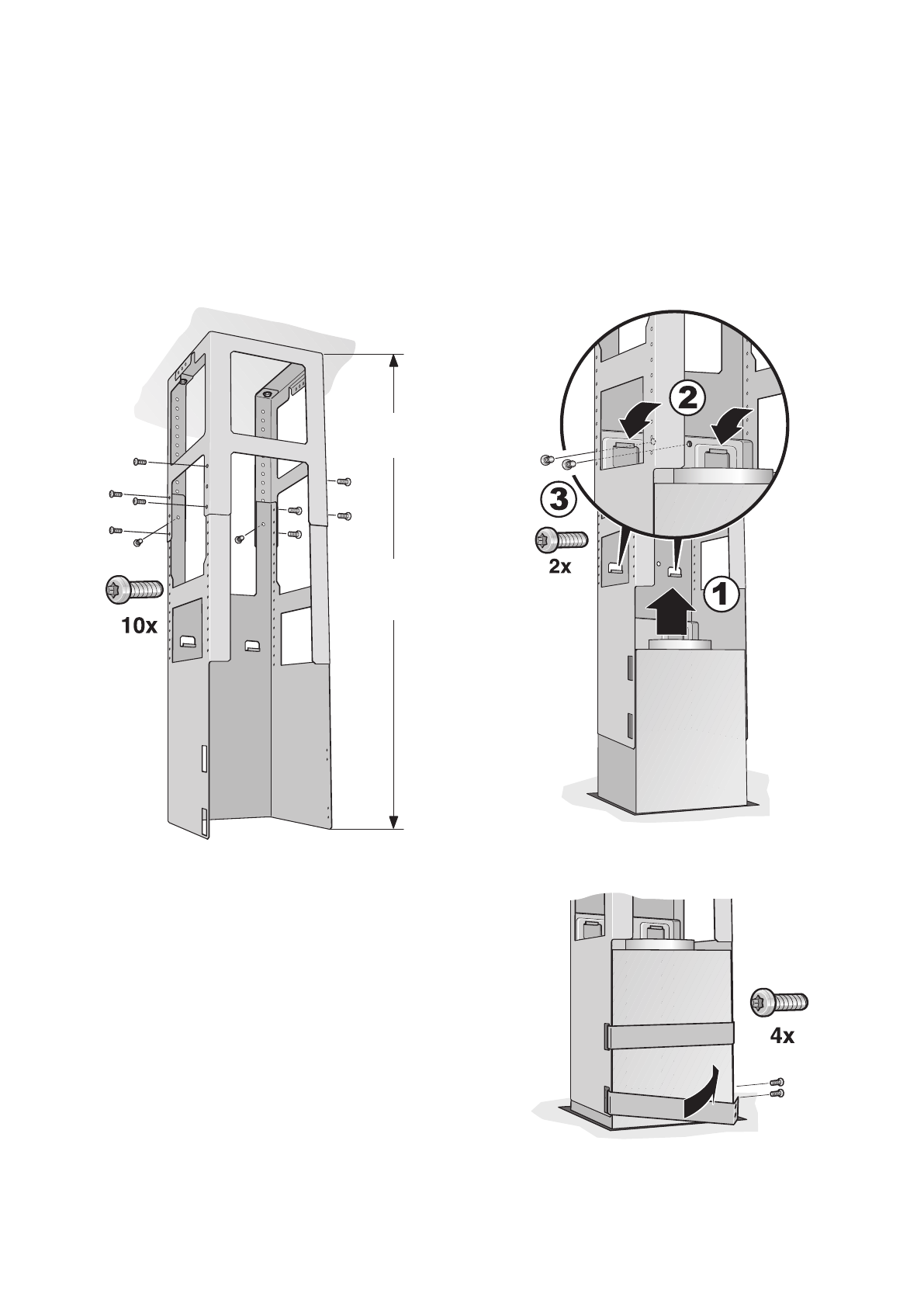 10x

2

3

2x

1

4x