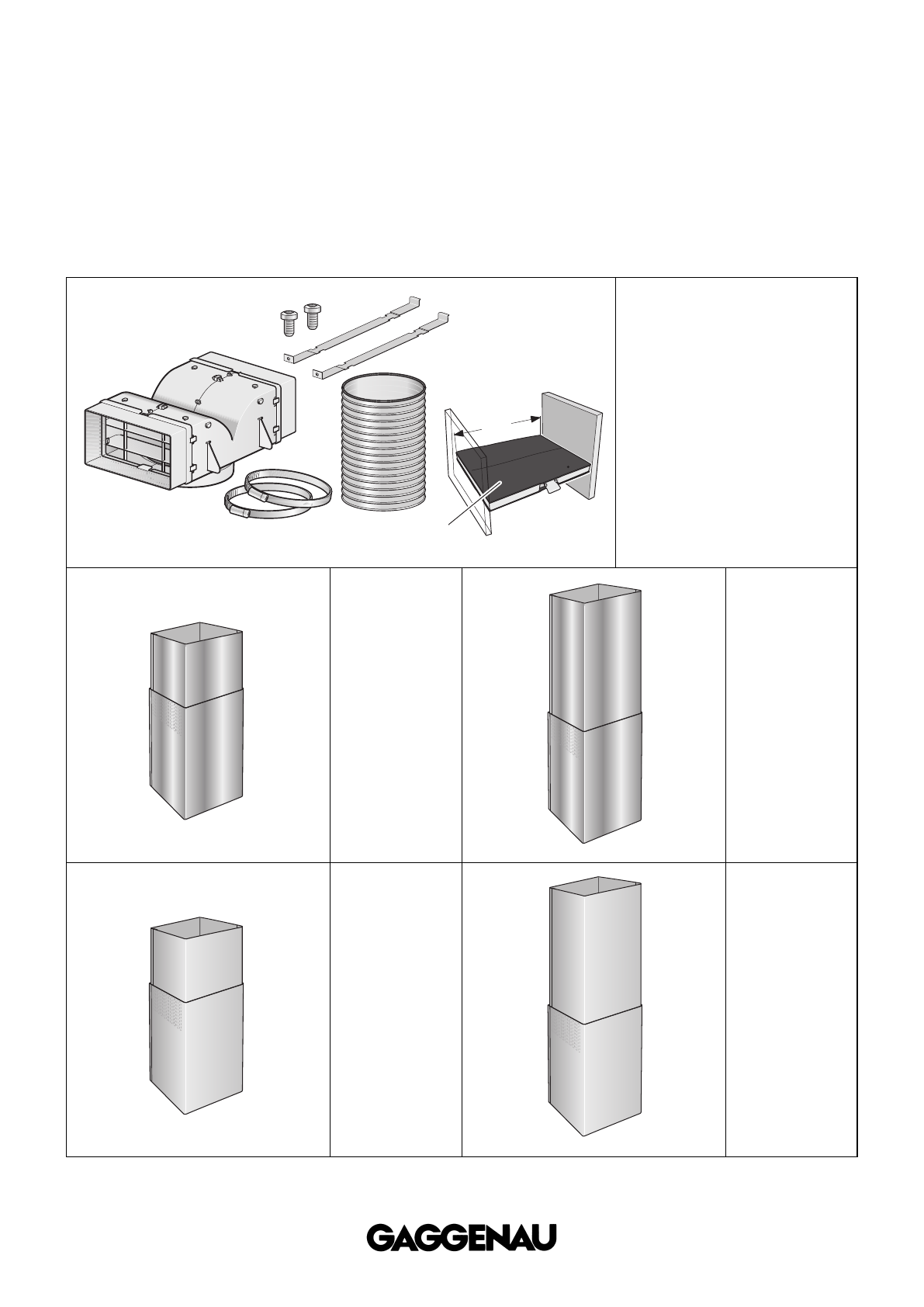 GAGGENAU