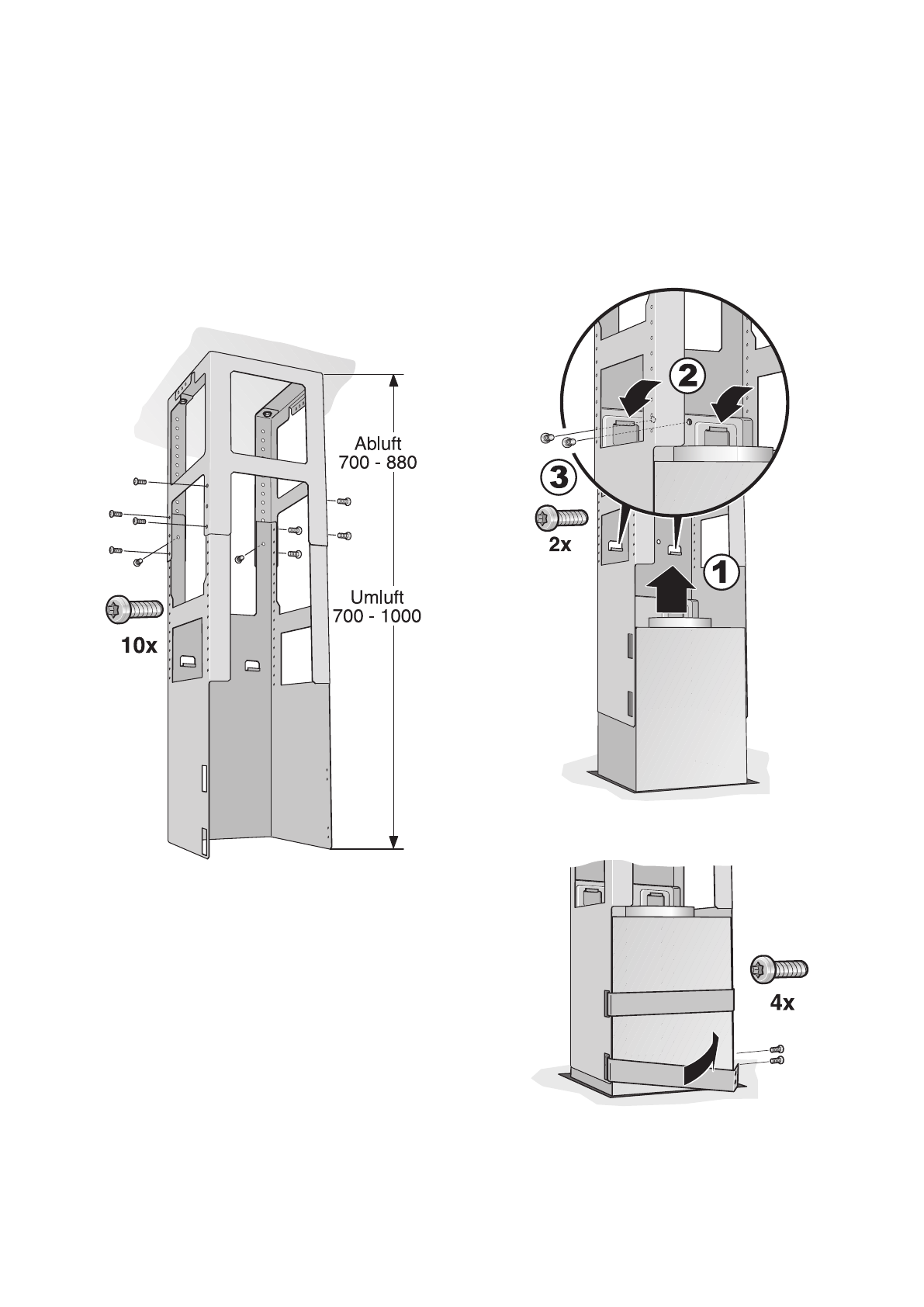 Abluft
700 - 880

Umluft
700 - 1000

10x

2

3

2x

1

4x