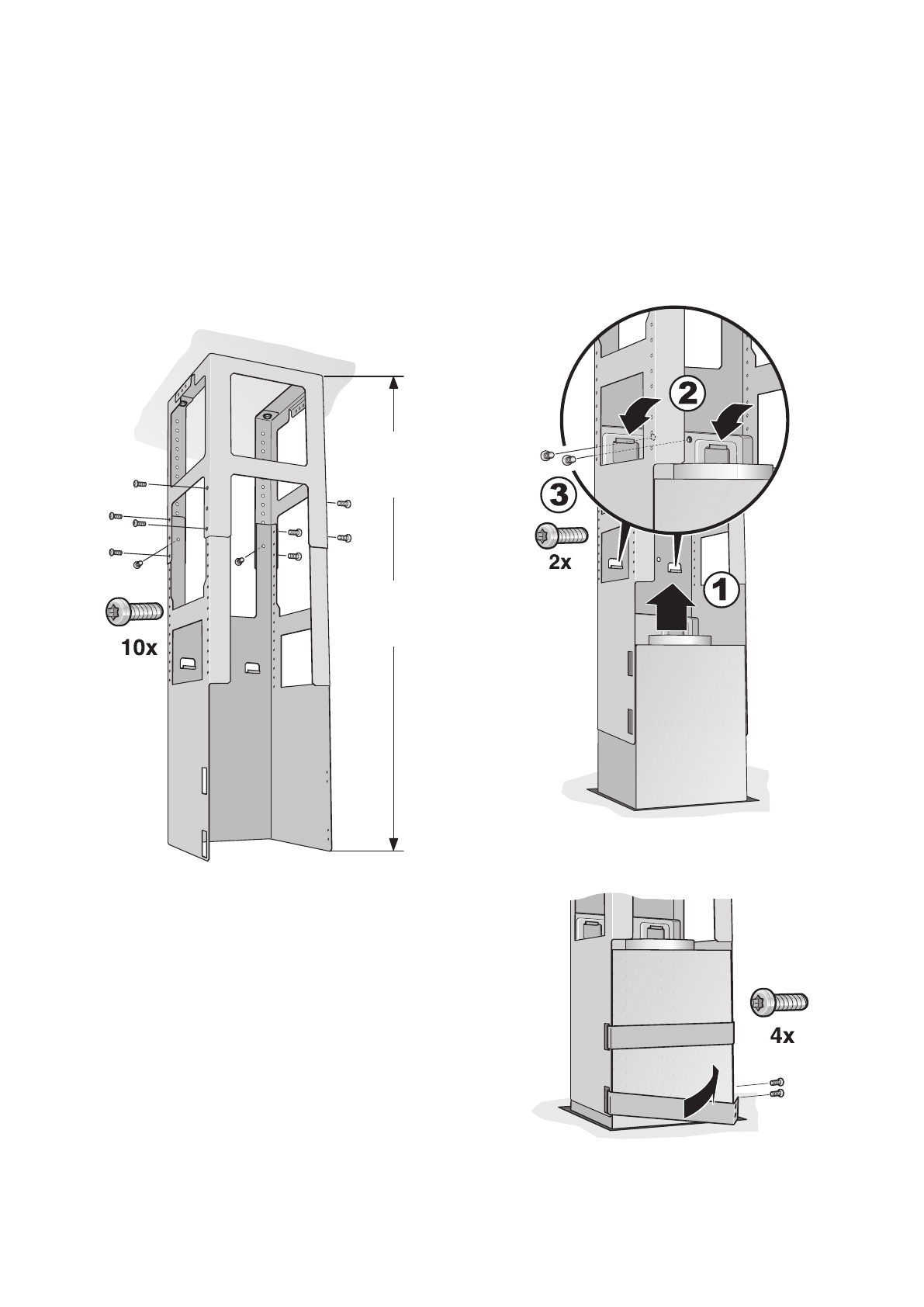 10x

2

3

2x

1

4x