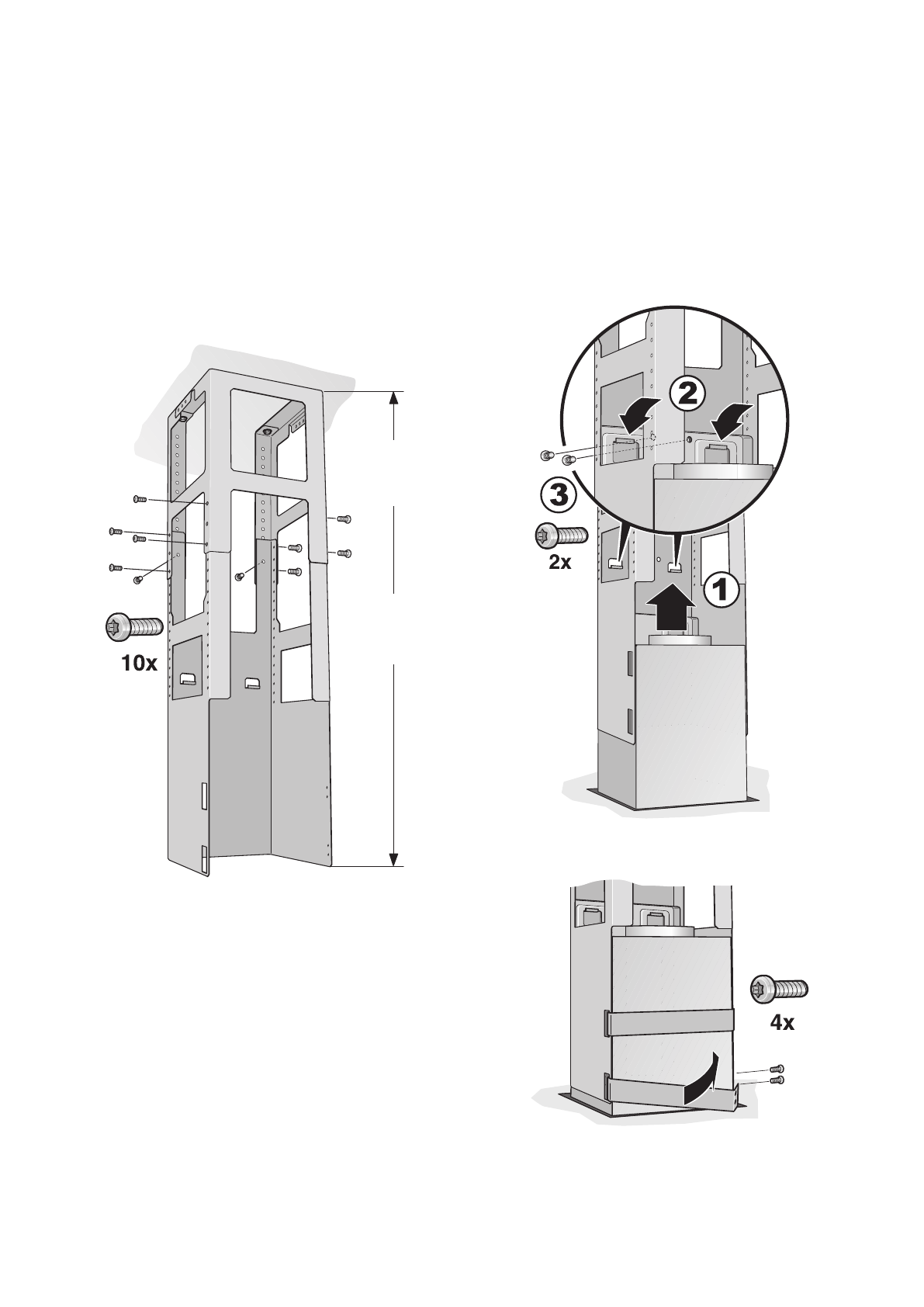 10x

2
3
2x
1

4x