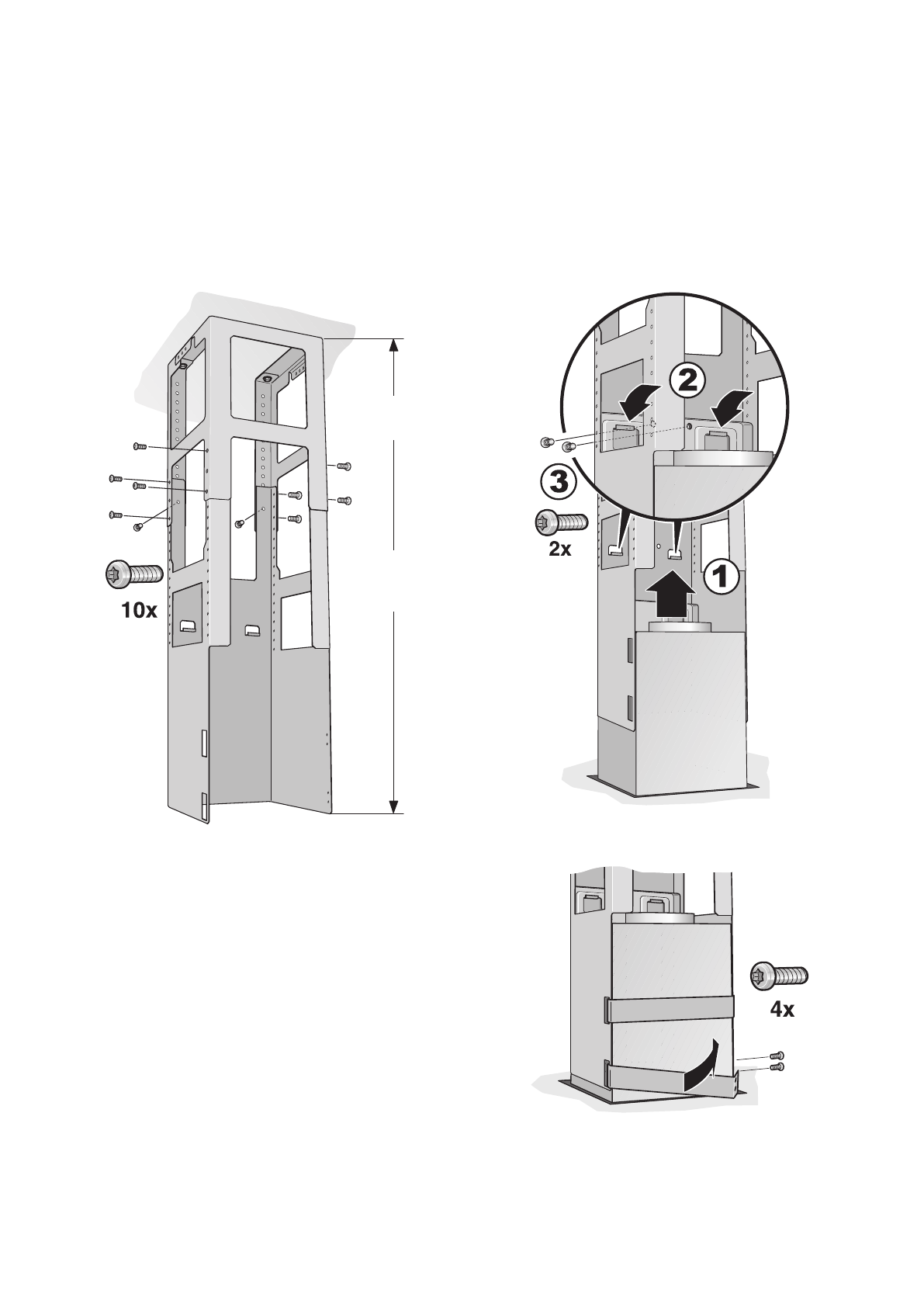 10x

2

3

2x

1

4x