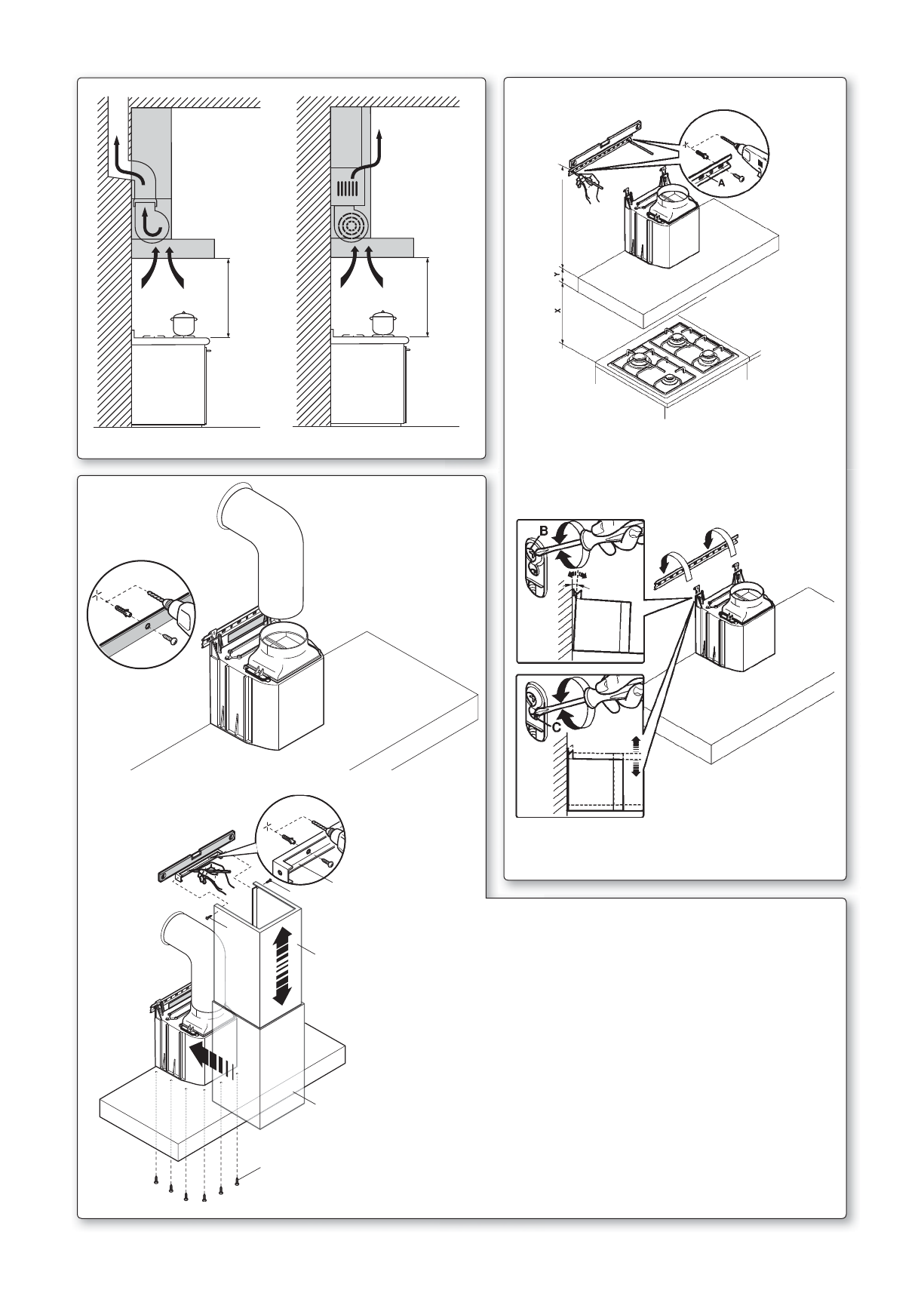 A

Y

X

B

C