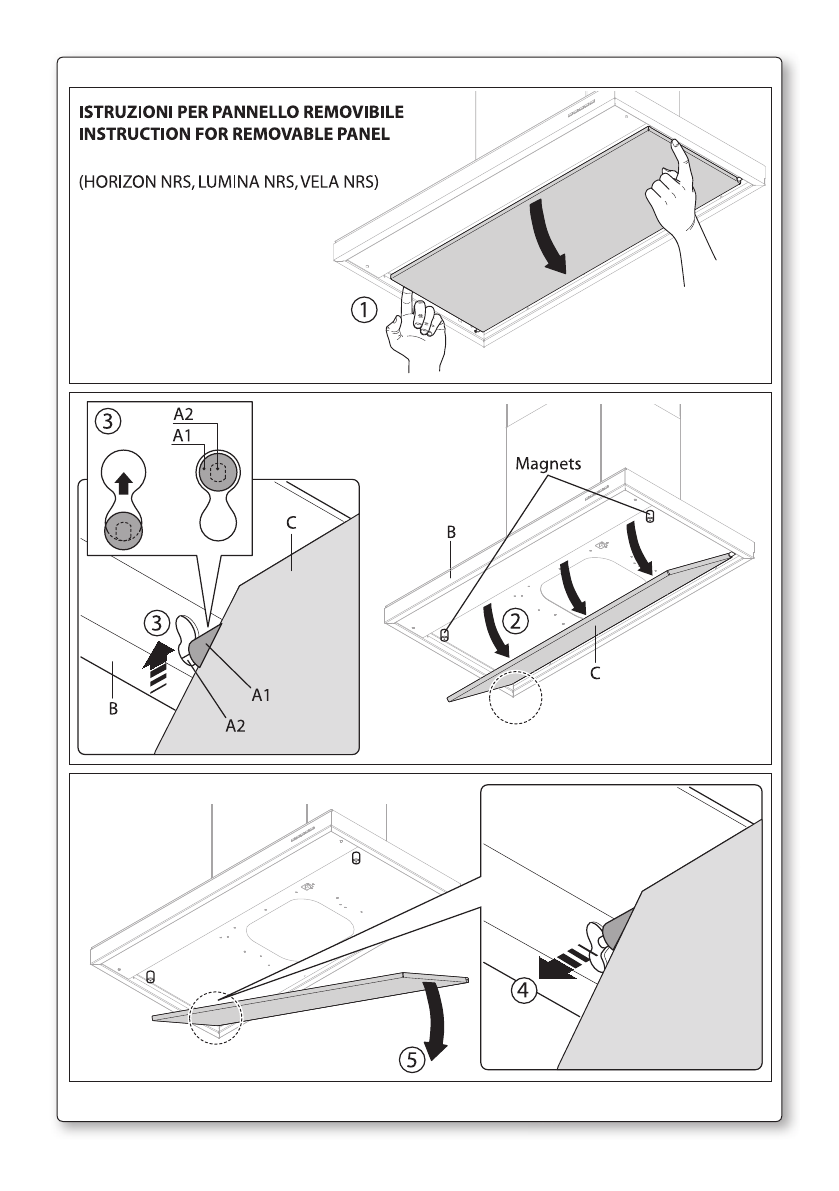 ISTRUZIONI PER PANNELLO REMOVIBILE
INSTRUCTION FOR REMOVABLE PANEL

(HORIZON NRS, LUMINA NRS, VELA NRS)

1

3
A2
A1
C
3
B
A1
A2

Magnets
B
2
C

4
5