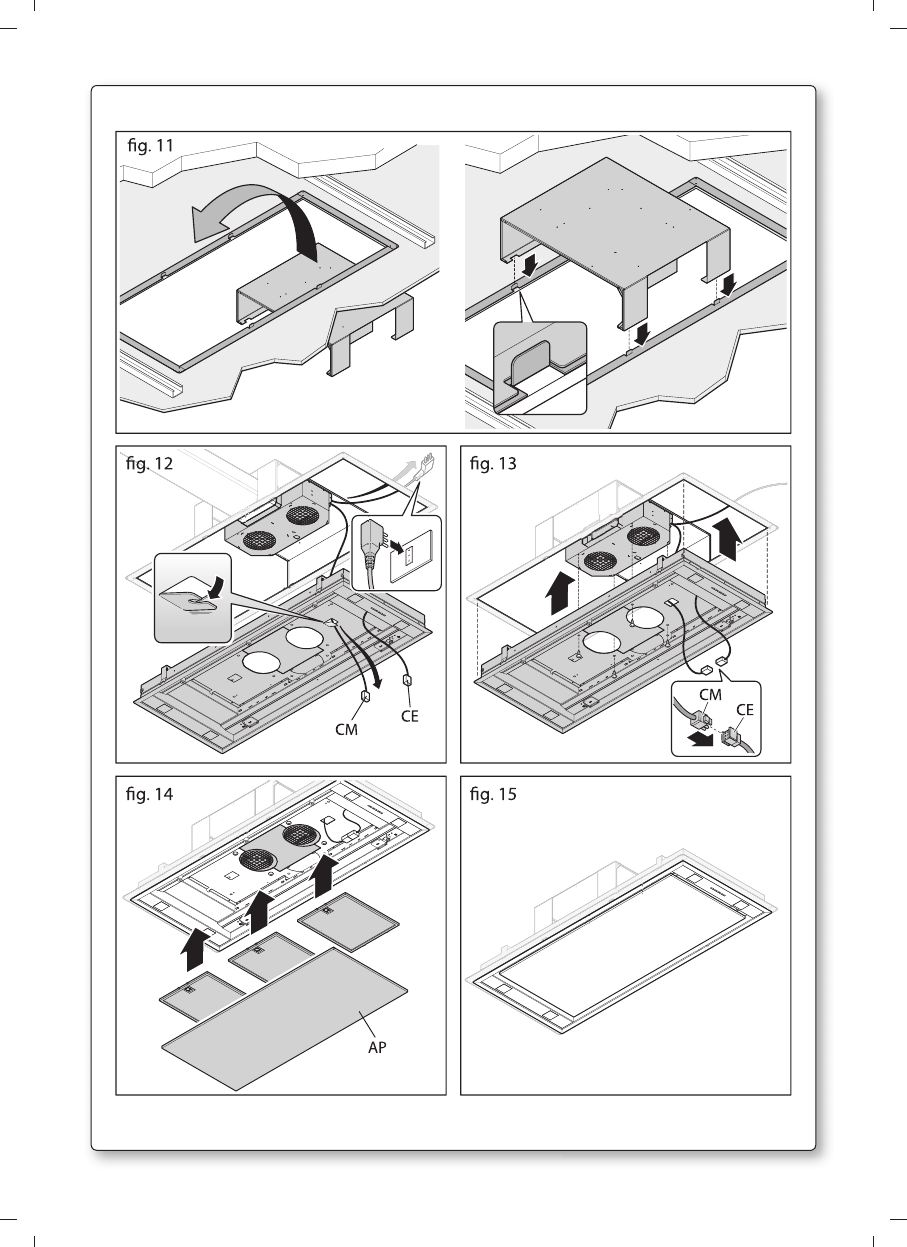 fig. 11

fig. 12

CM

CE

fig. 13

CM

CE

fig. 14

AP

fig. 15