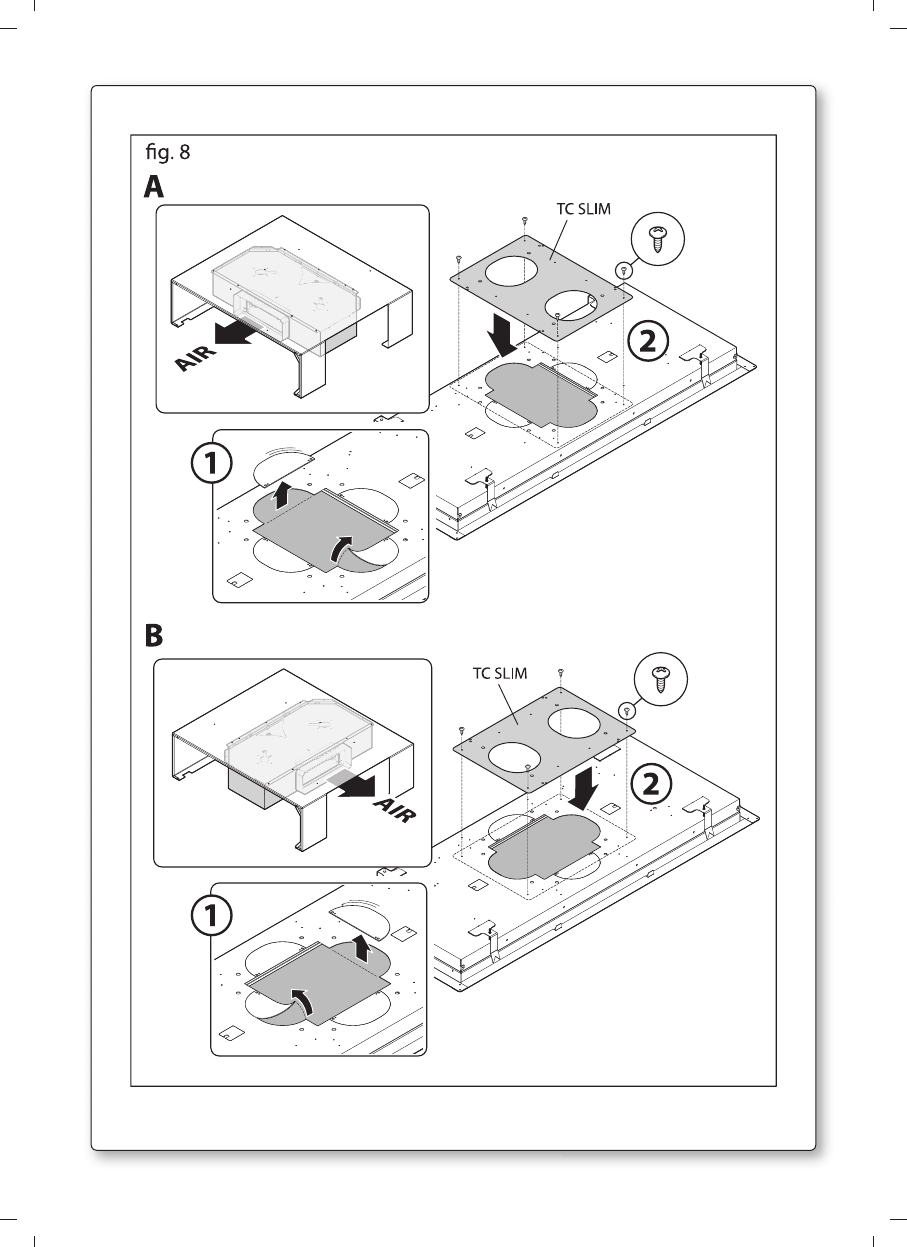 fig. 8

A

AIR

TC SLIM

2

1

B

AIR

TC SLIM

2

1