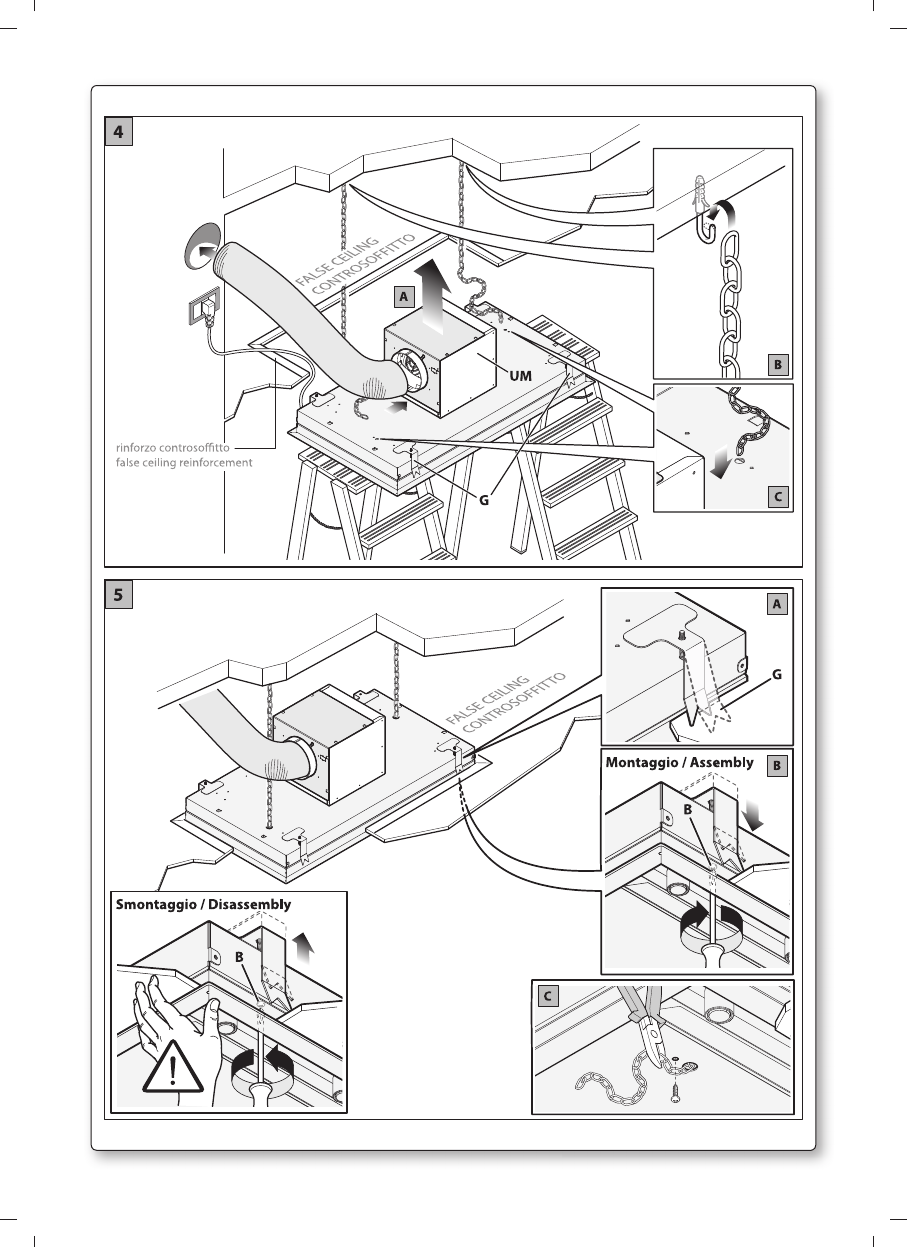 4

FALSE CEILING
CONTROSOFFITTO

A

UM

rinforzo controsoffitto
false ceiling reinforcement

G

B

C

5

FALSE CEILING
CONTROSOFFITTO

A

G

Montaggio / Assembly

B

B

Smontaggio / Disassembly

B

C