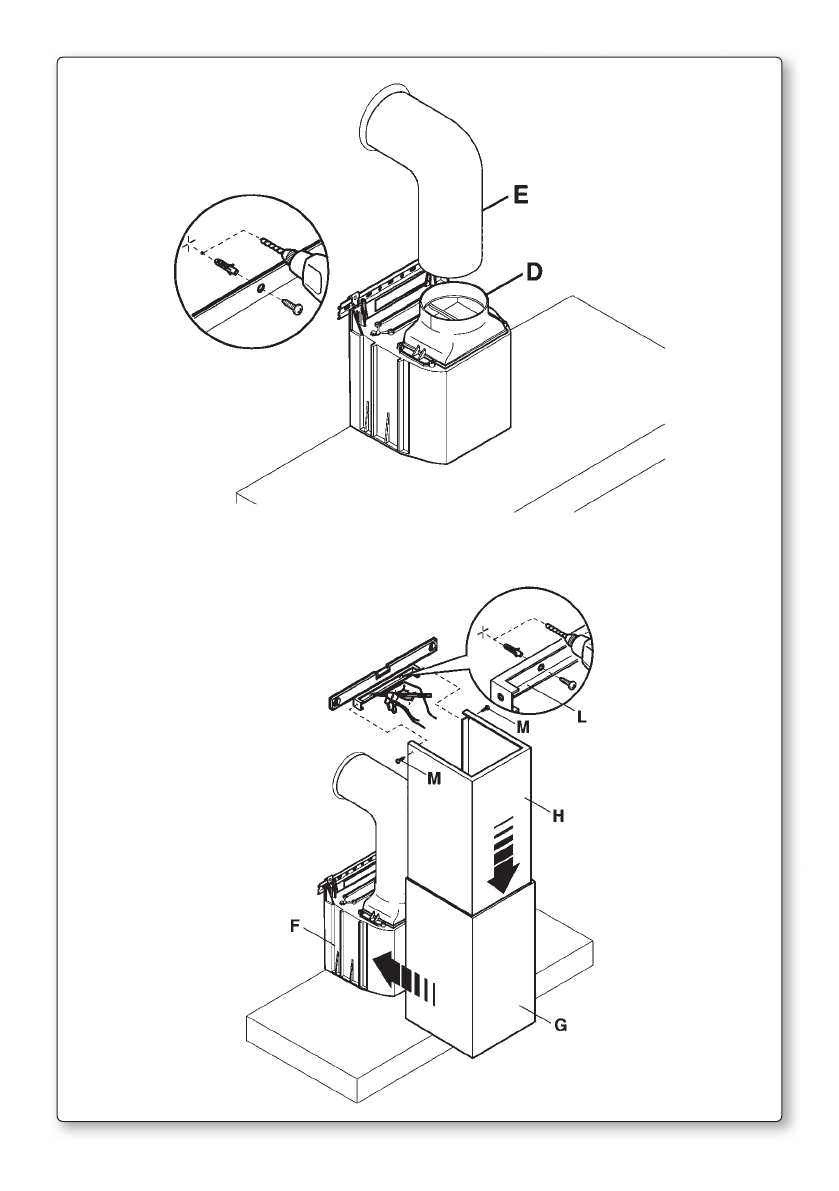 E

D

L

M

M

H

F

G