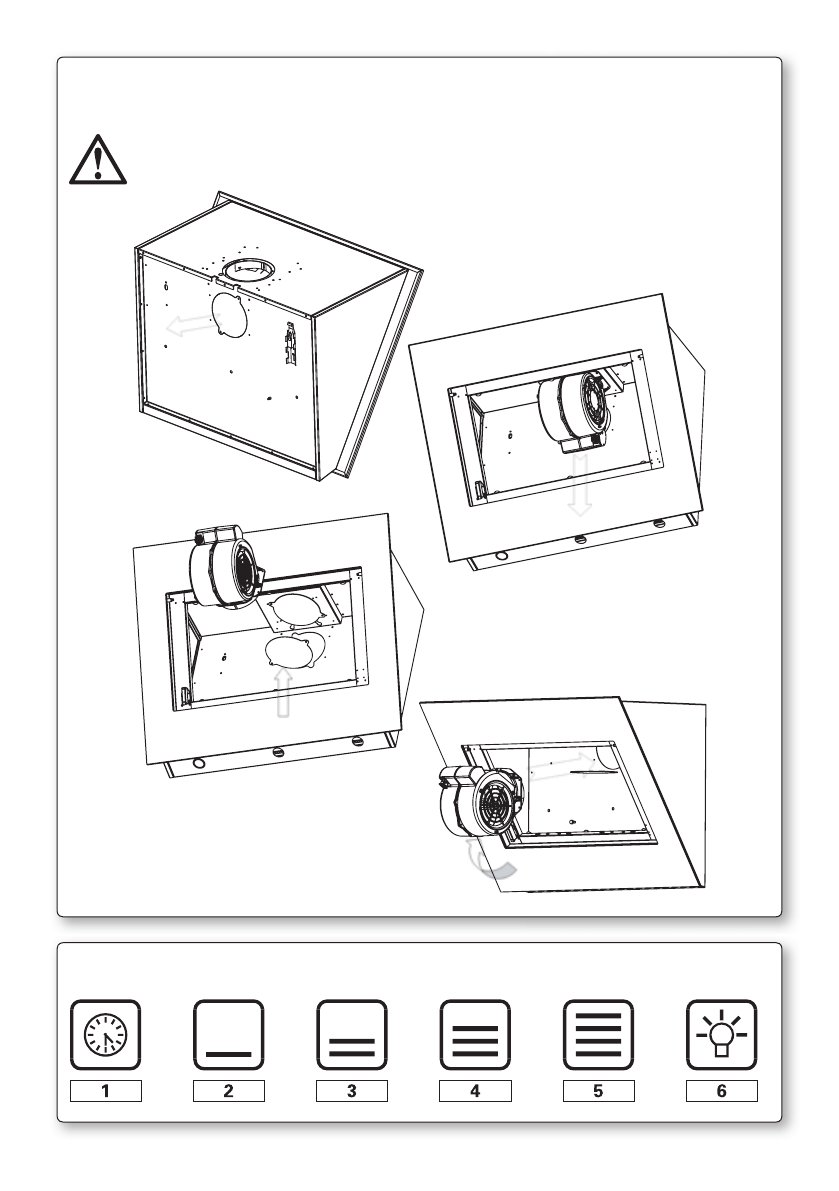 1

2

3

4

5

6