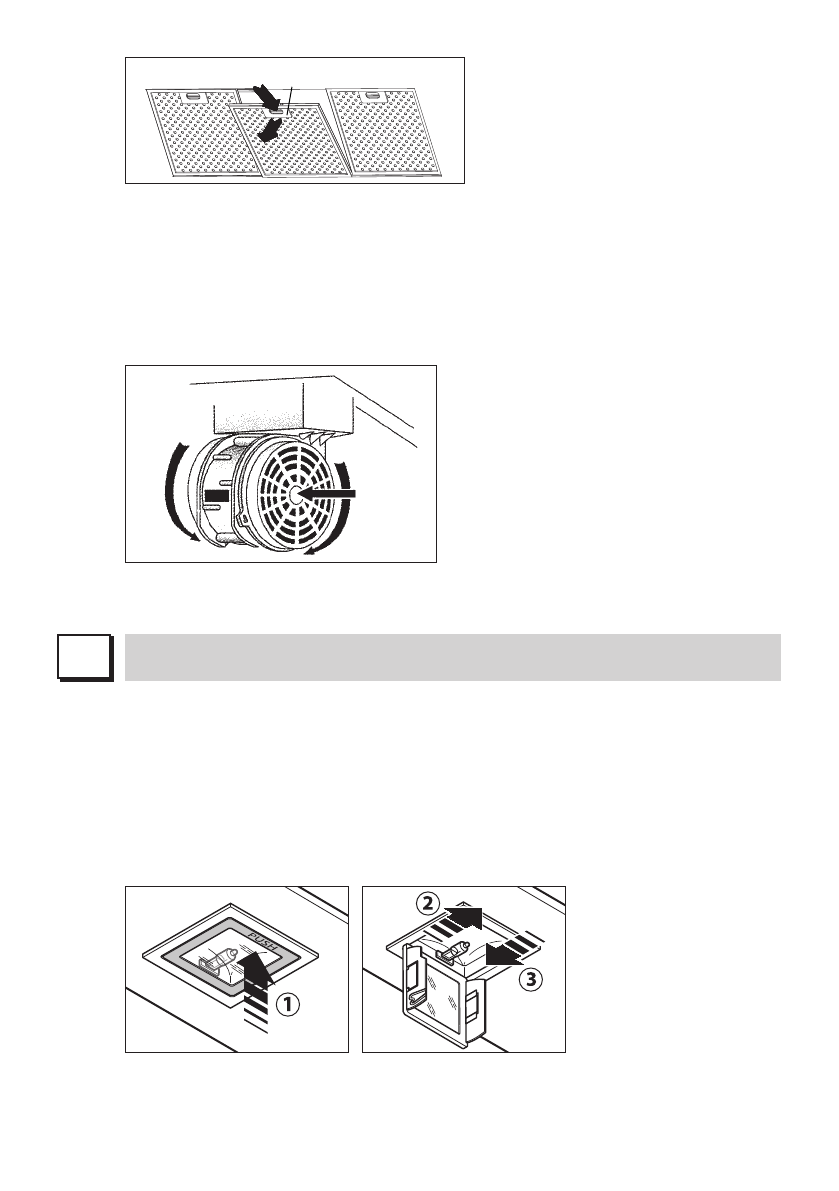 PUSH

①

②

③