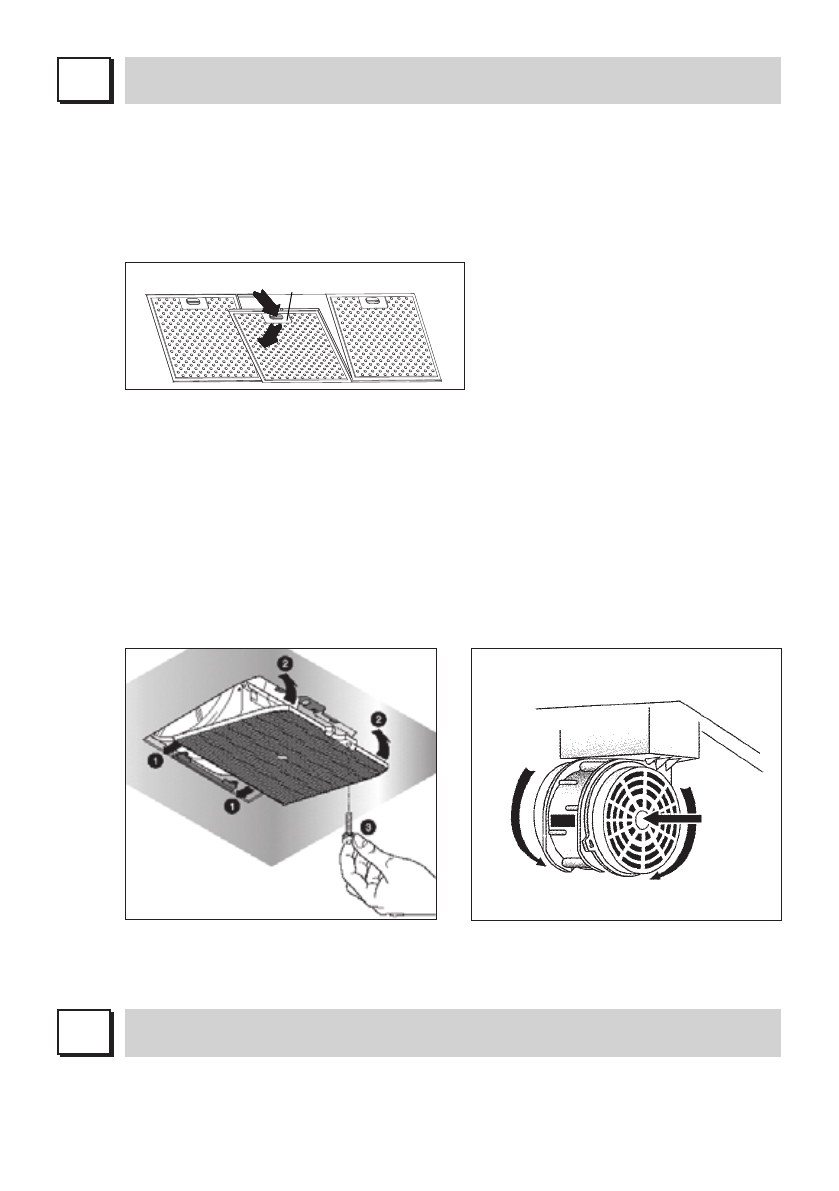 2

2

1

1

3