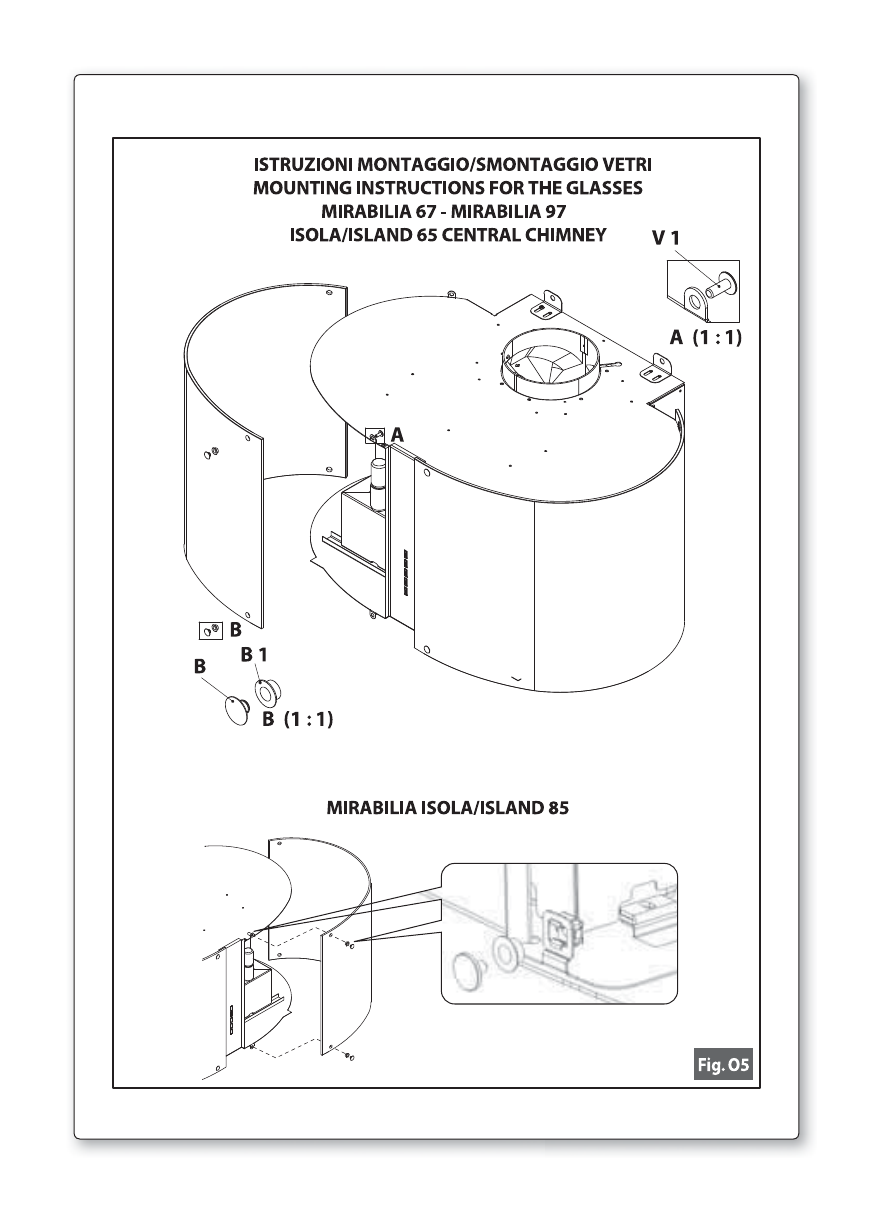 ISTRUZIONI MONTAGGIO/SMONTAGGIO VETRI
MOUNTING INSTRUCTIONS FOR THE GLASSES
MIRABILIA 67 - MIRABILIA 97
ISOLA/ISLAND 65 CENTRAL CHIMNEY

V 1

A (1 : 1)

A

B

B

B 1

B (1 : 1)

MIRABILIA ISOLA/ISLAND 85

Fig. 05