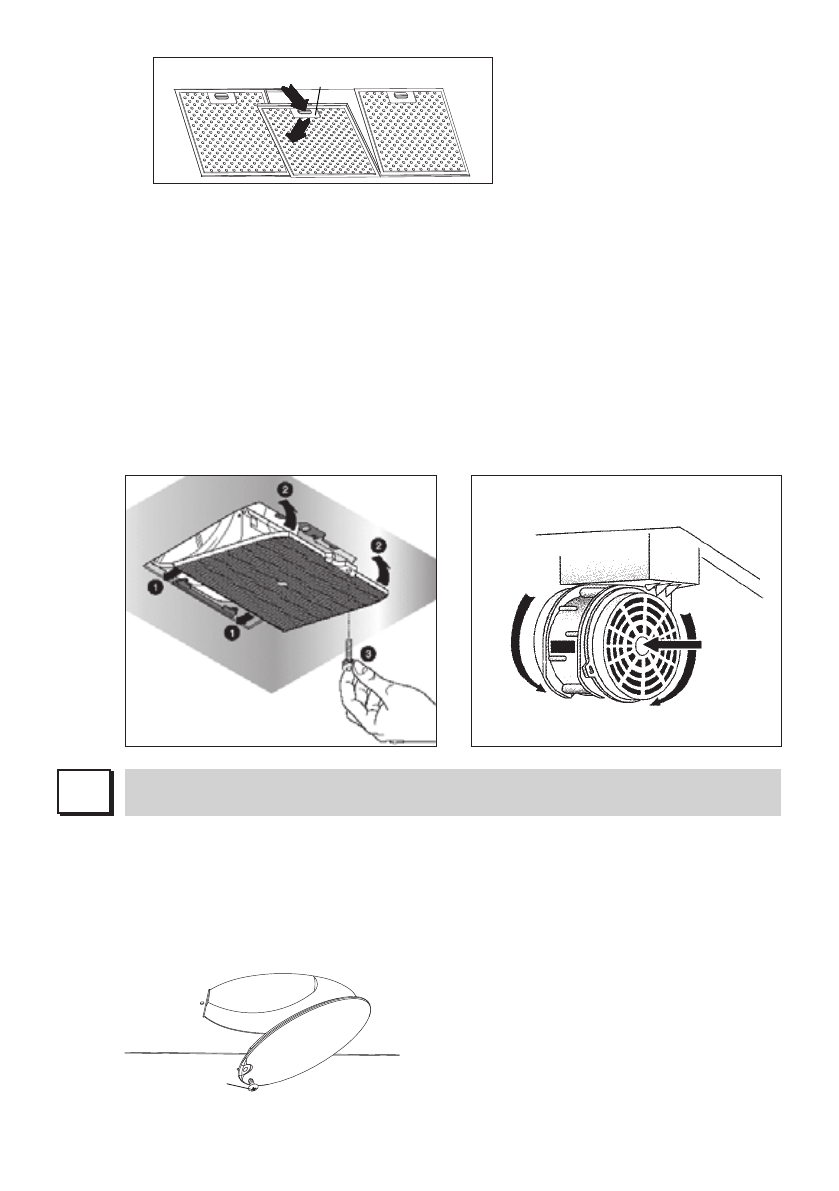 2
2
1
1
3