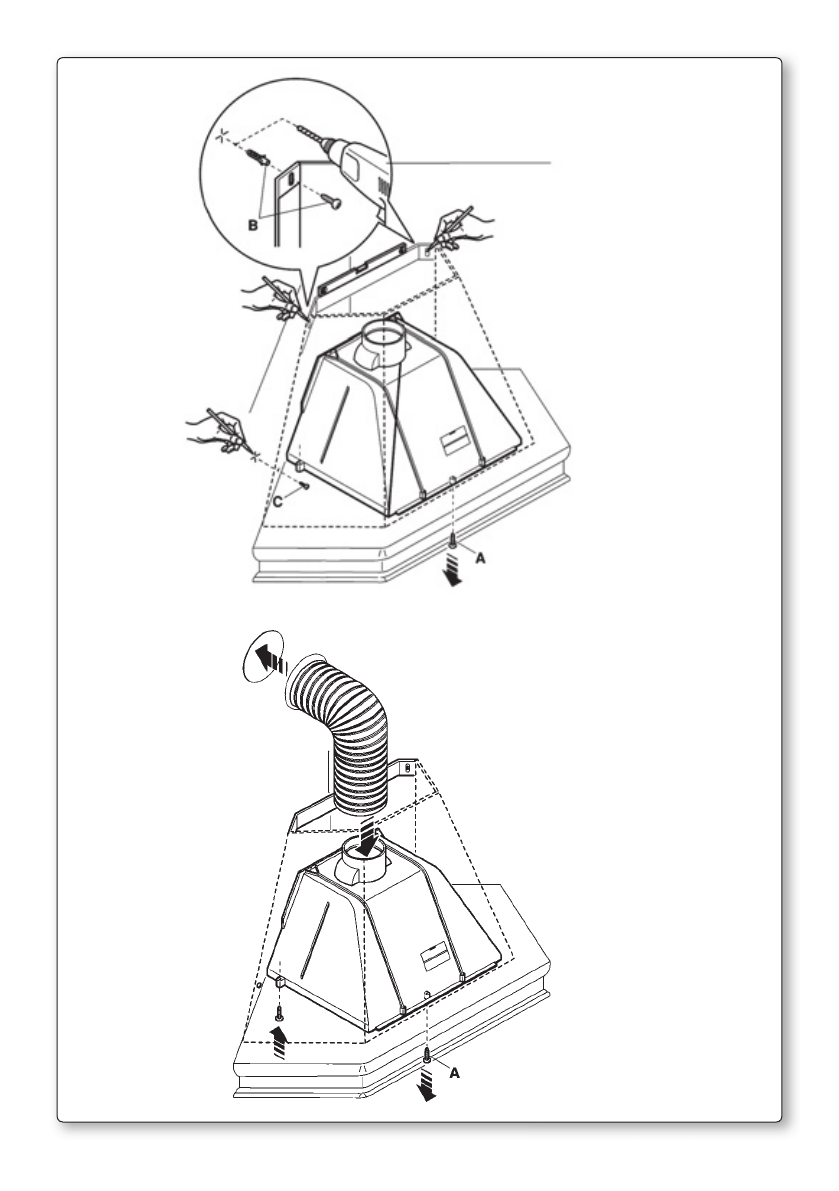 B

C

A

A