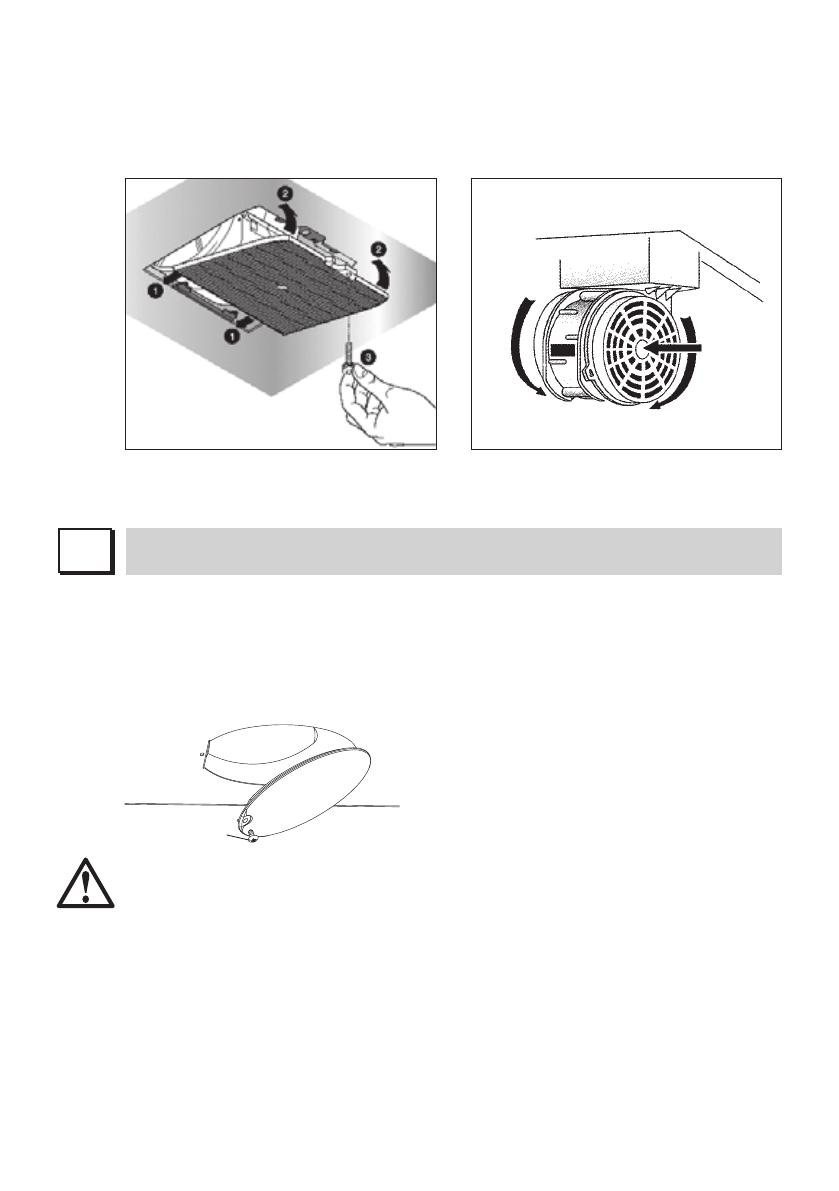 2

2

1

1

3