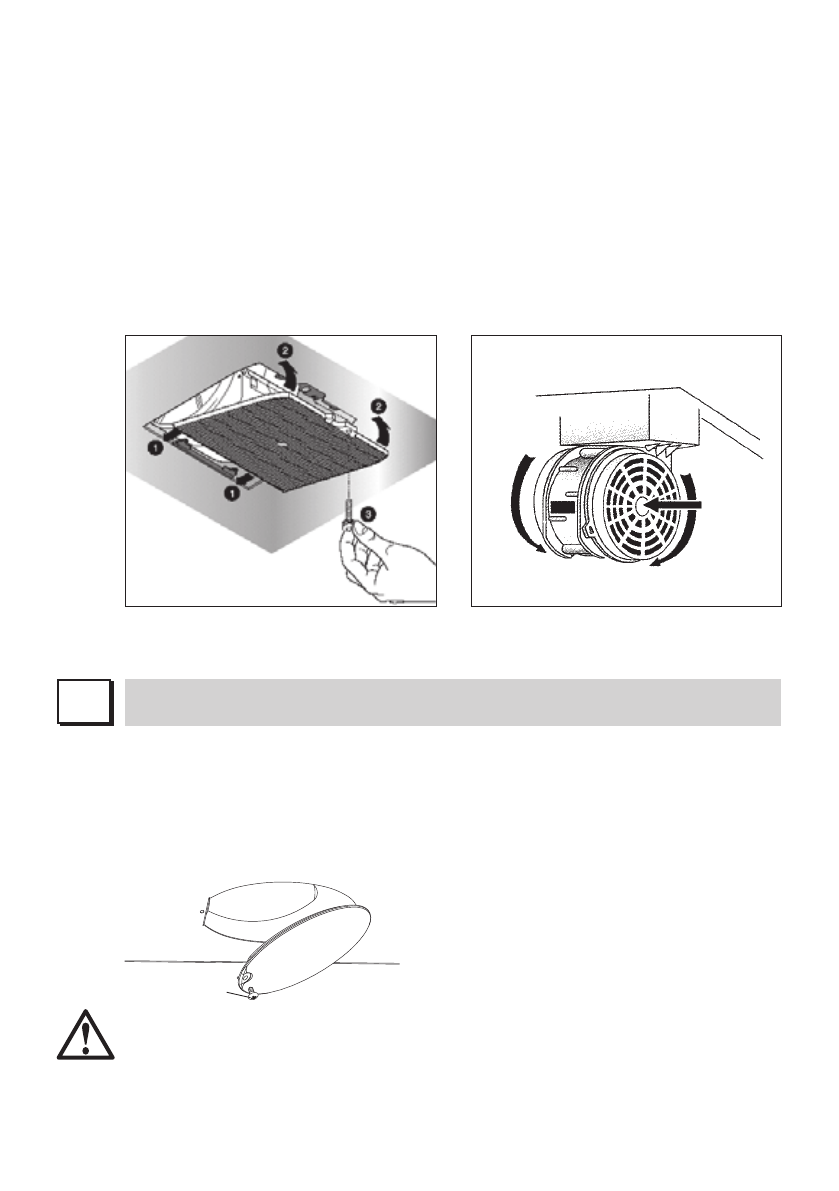 2

2

1

1

3