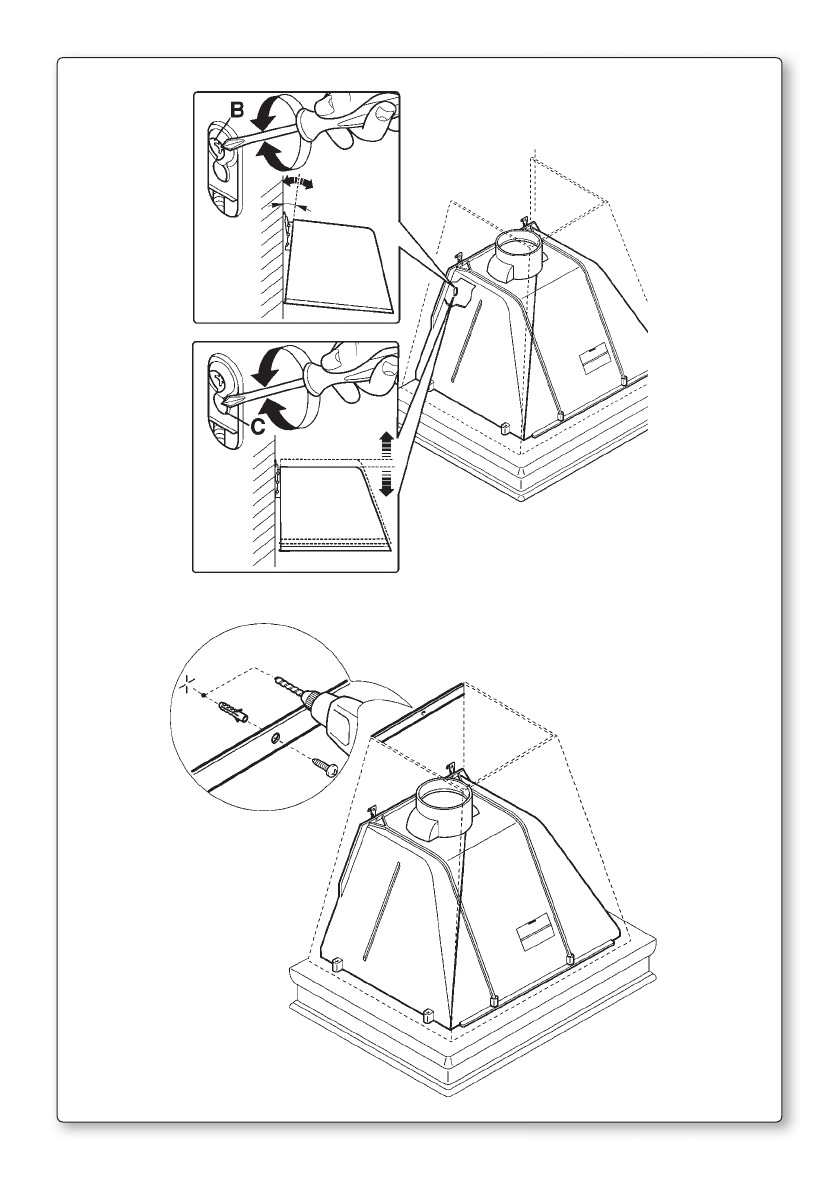 B

C