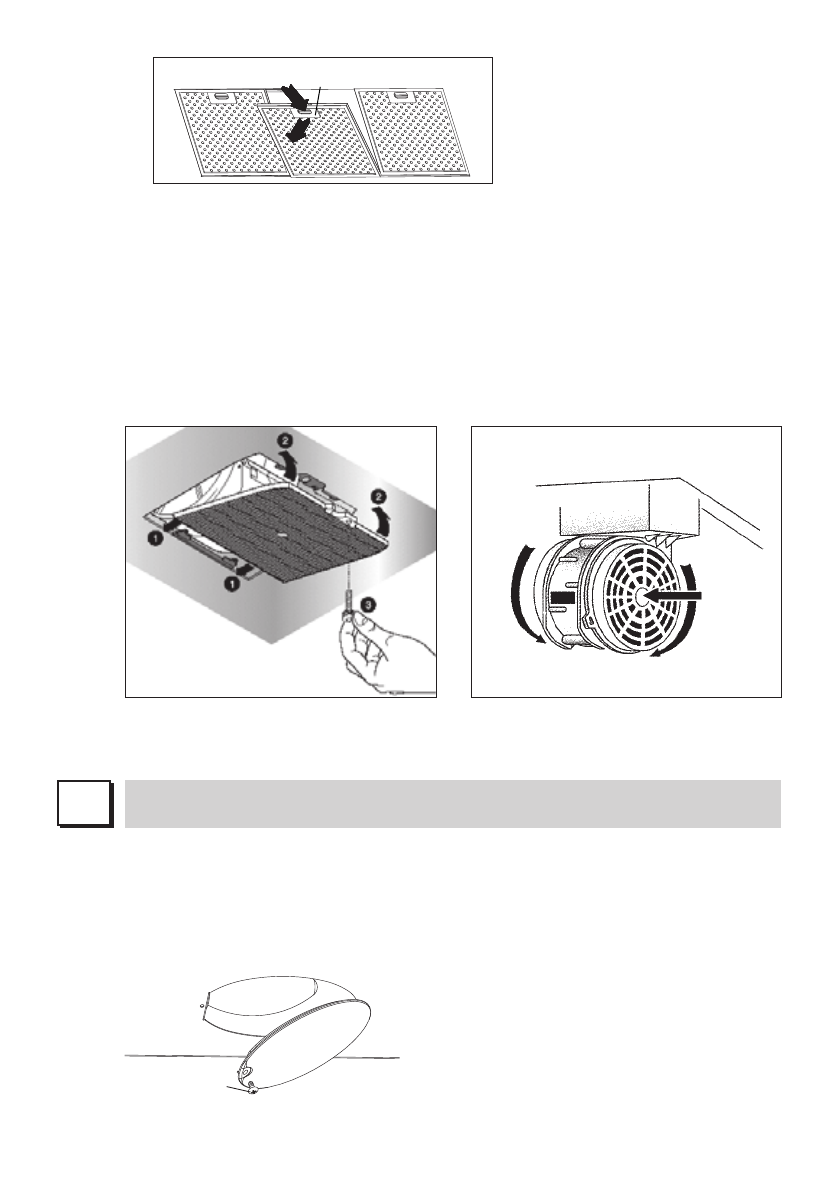 2
2
1
1
3