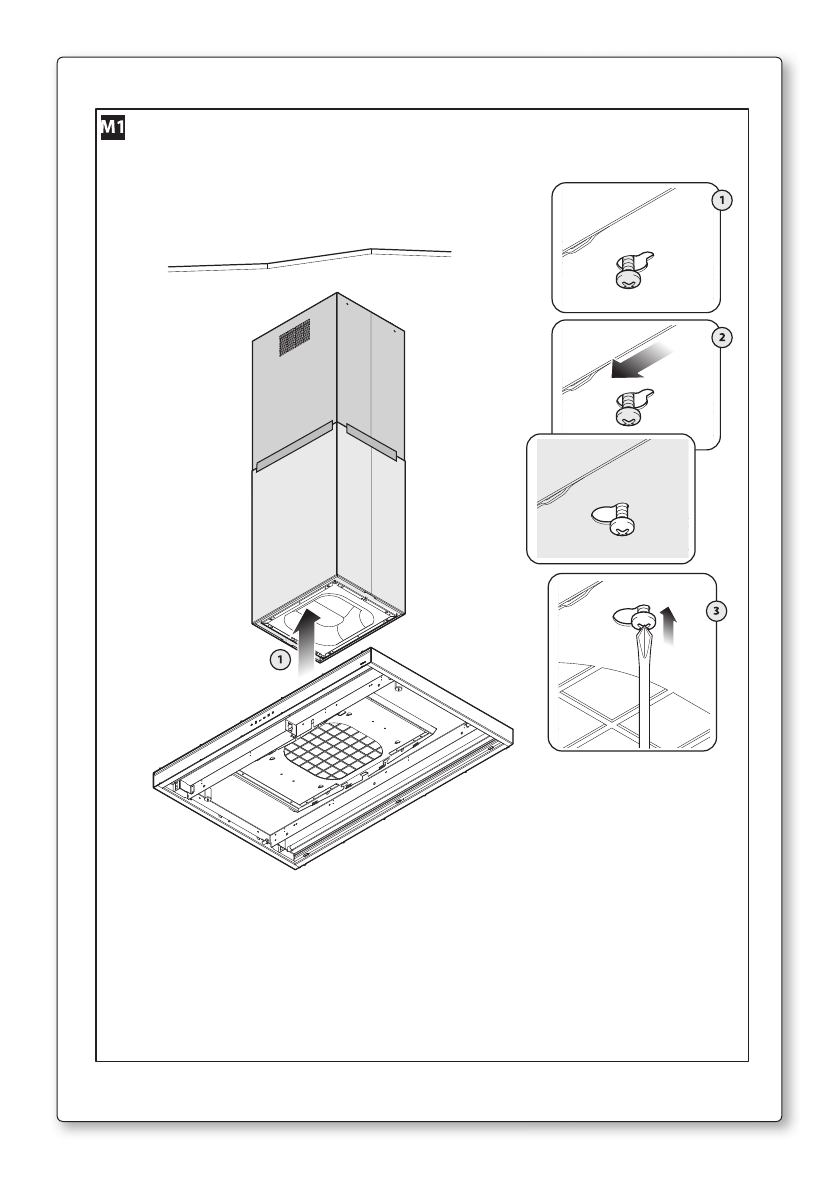 M1

1

2

3

1