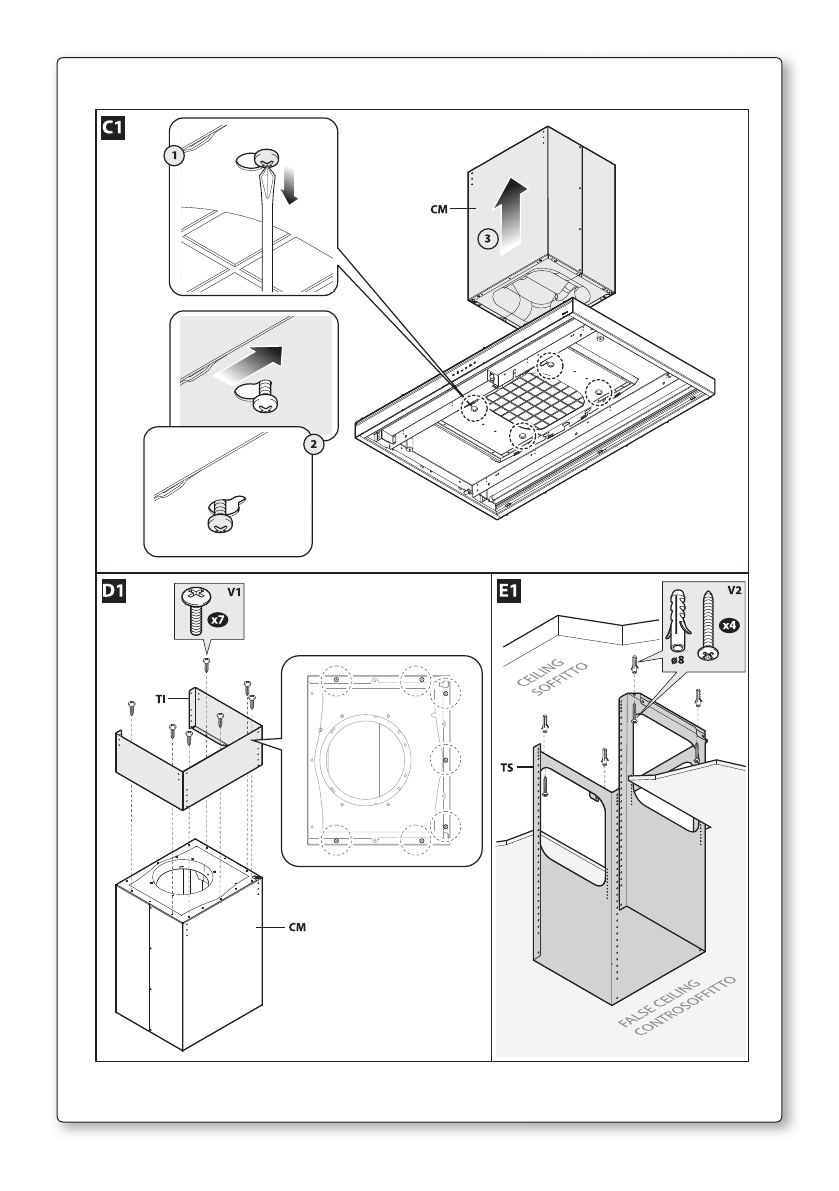 C1

1

CM

3

2

D1

V1

x7

TI

CM

E1

V2

x4

ø8

CEILING
SOFFITTO

TS

FALSE CEILING
CONTROSOFFITTO