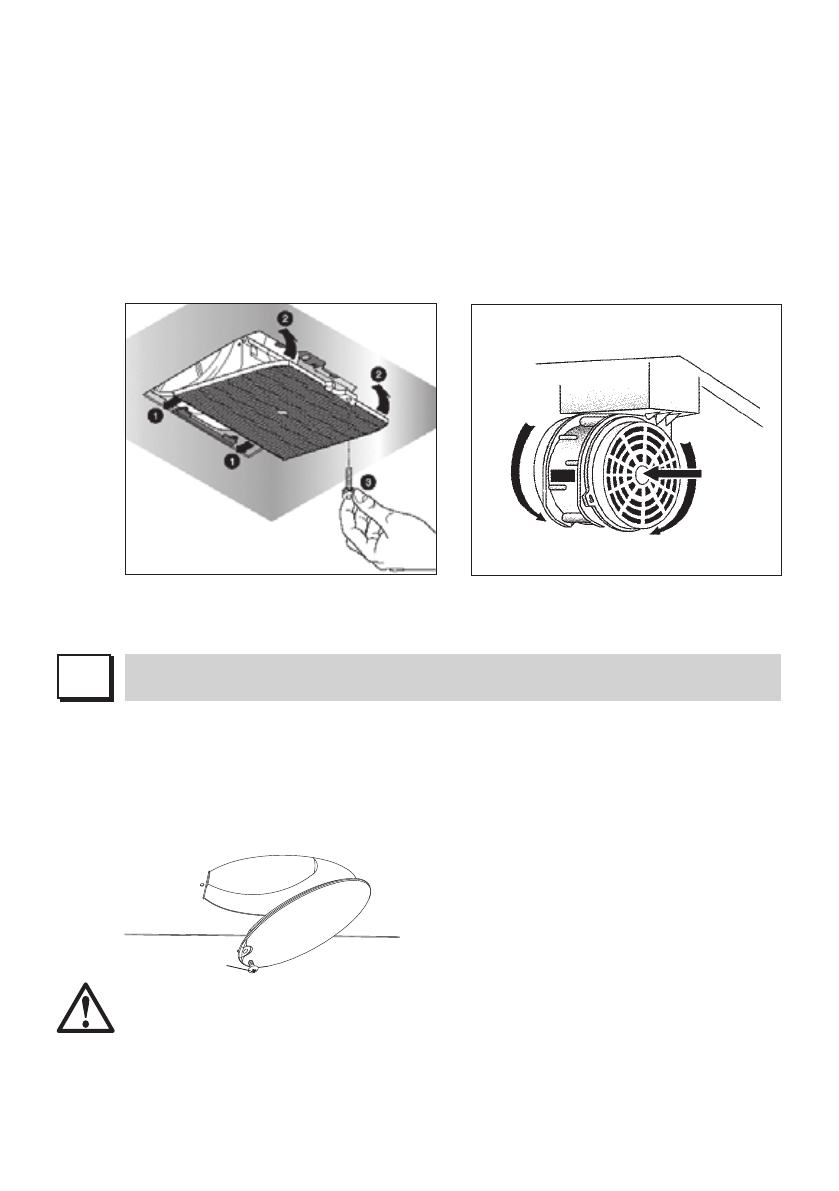 2
2
1
1
3