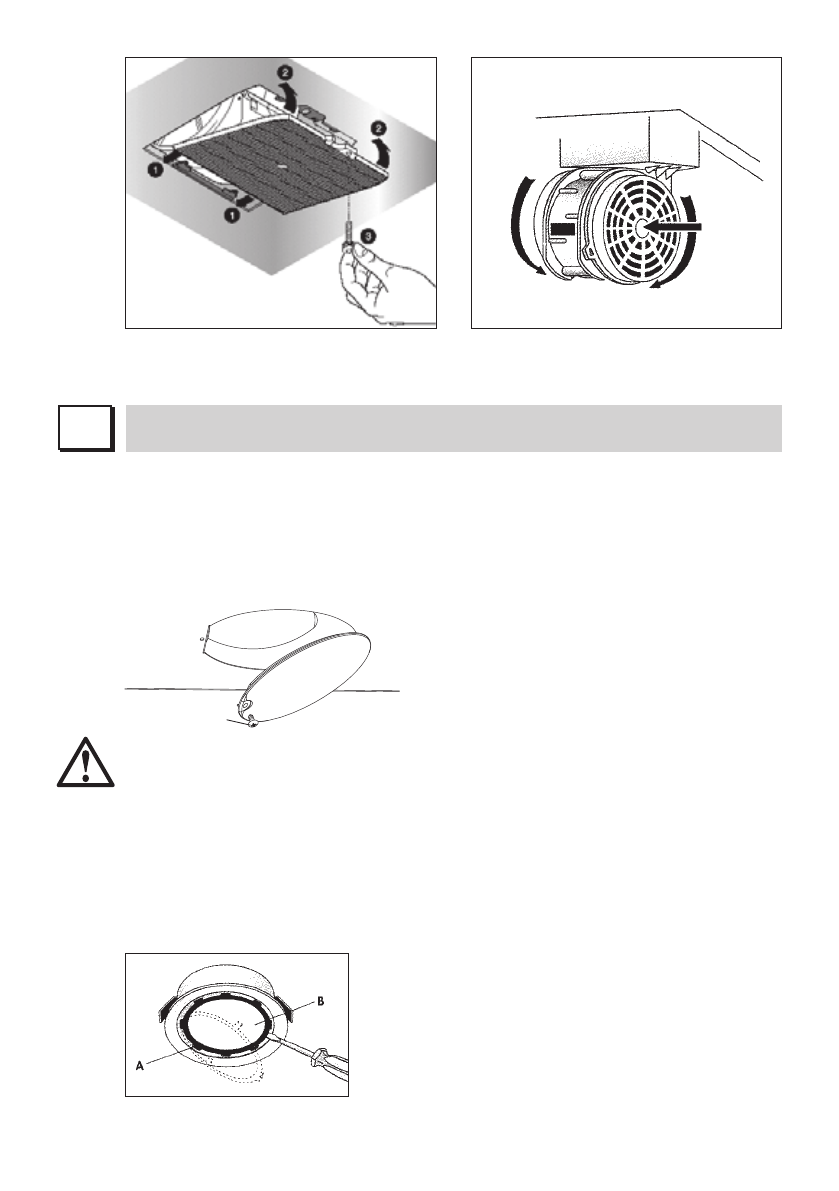 2

2

1

1

3

B

A