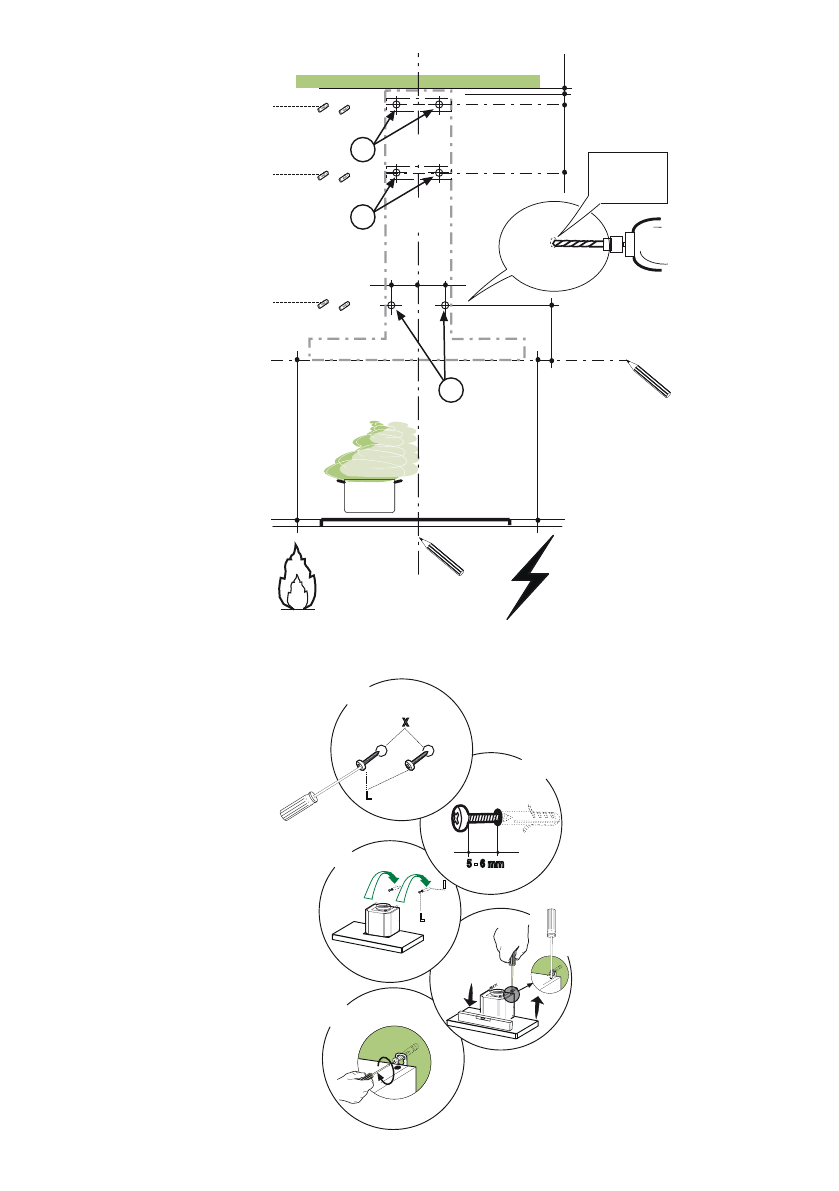 X

L

5 - 6 mm

L