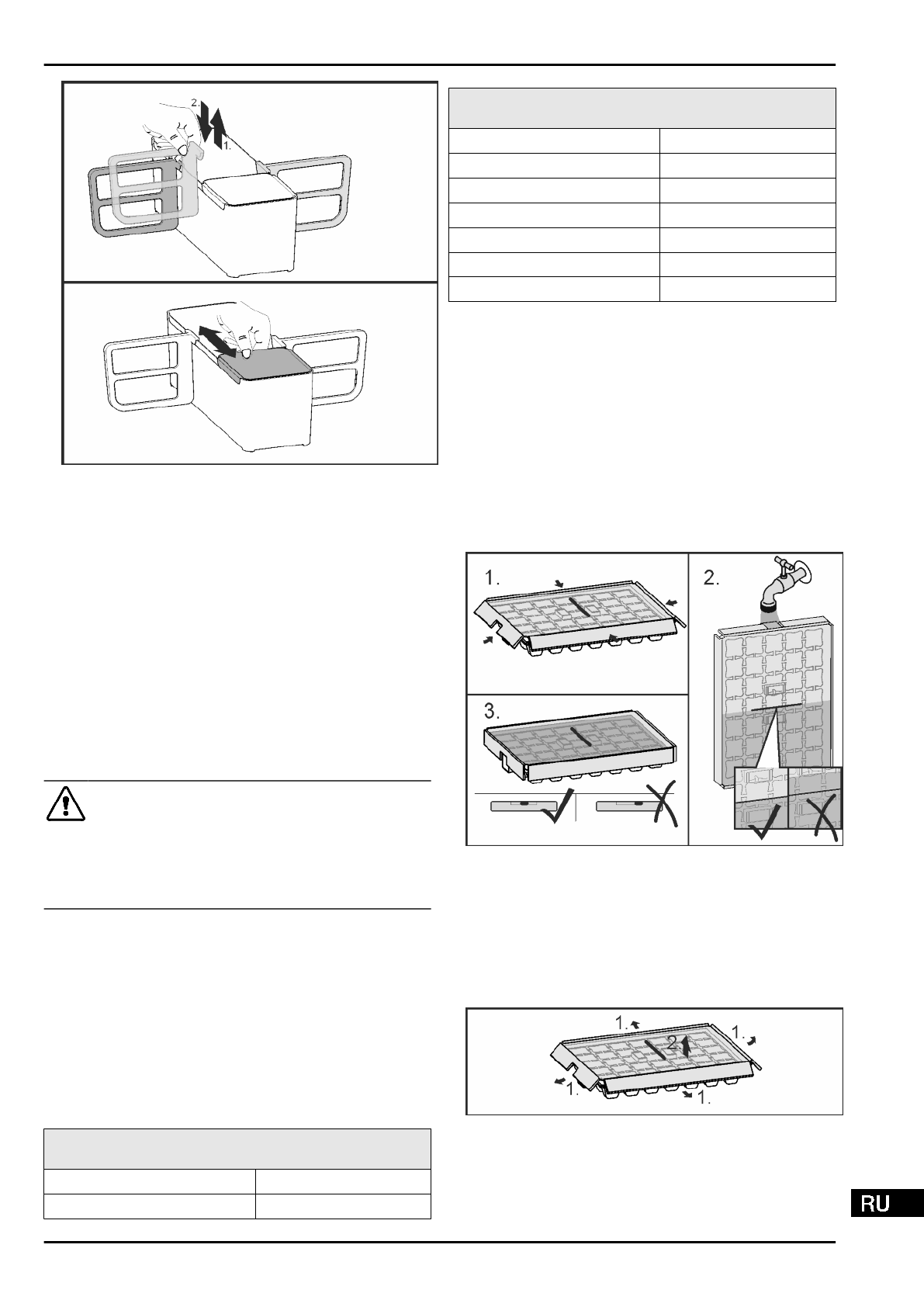 2.

1.

1.

2.

3.

1.

2.

1.

1.

1.

RU