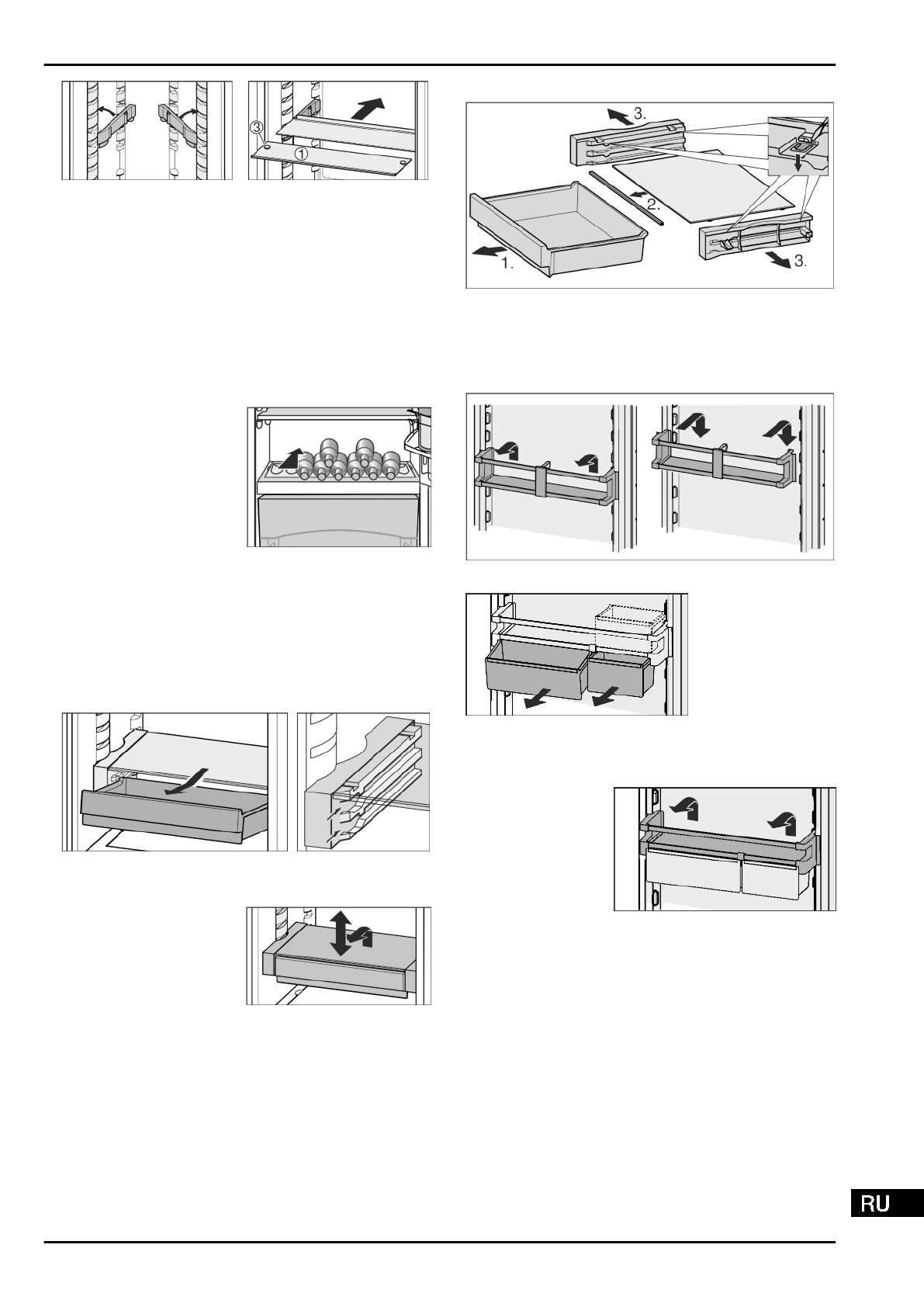 ③

①

3.

2.

1.

3.

RU