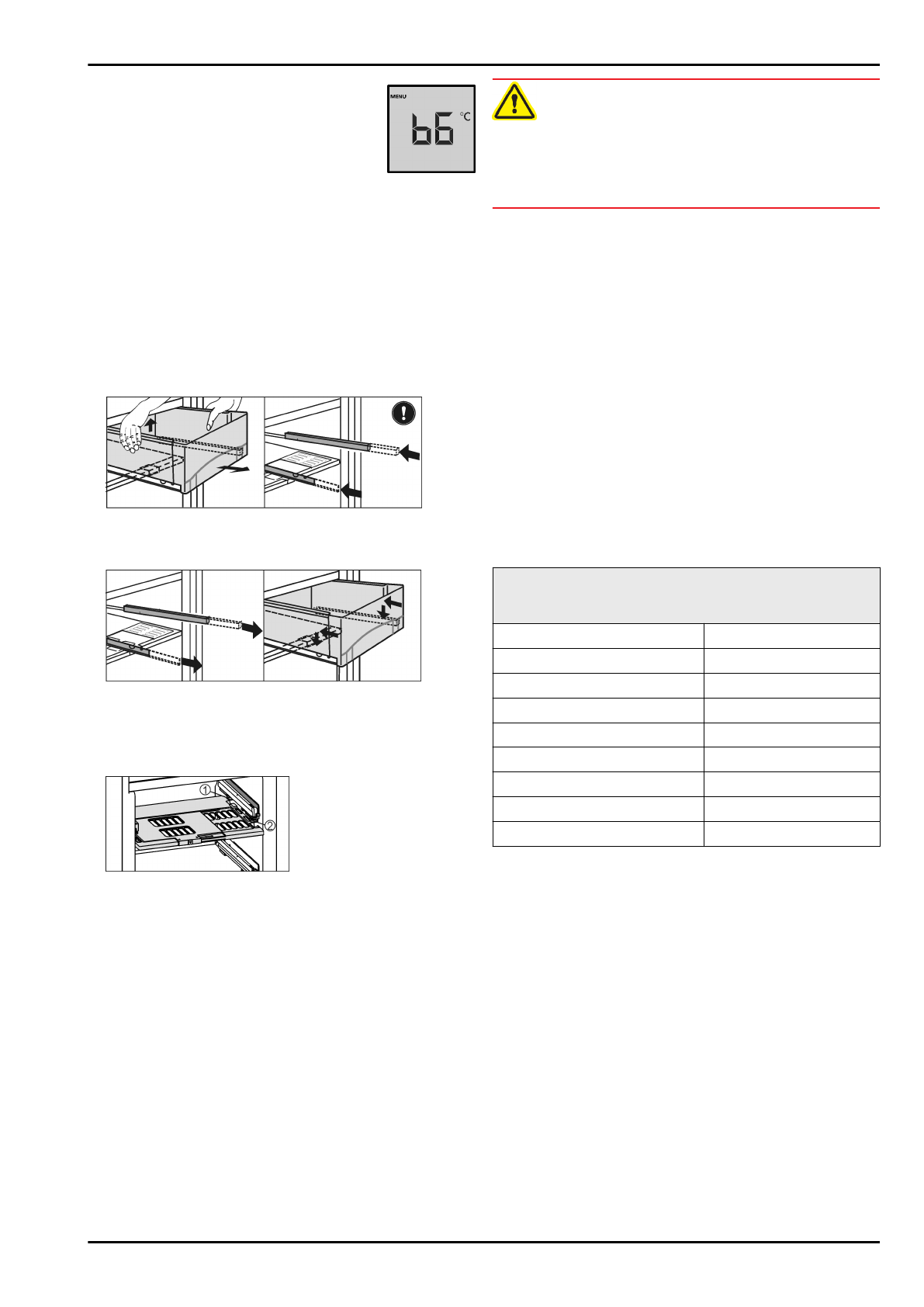 MENU

b6 °C

①

②