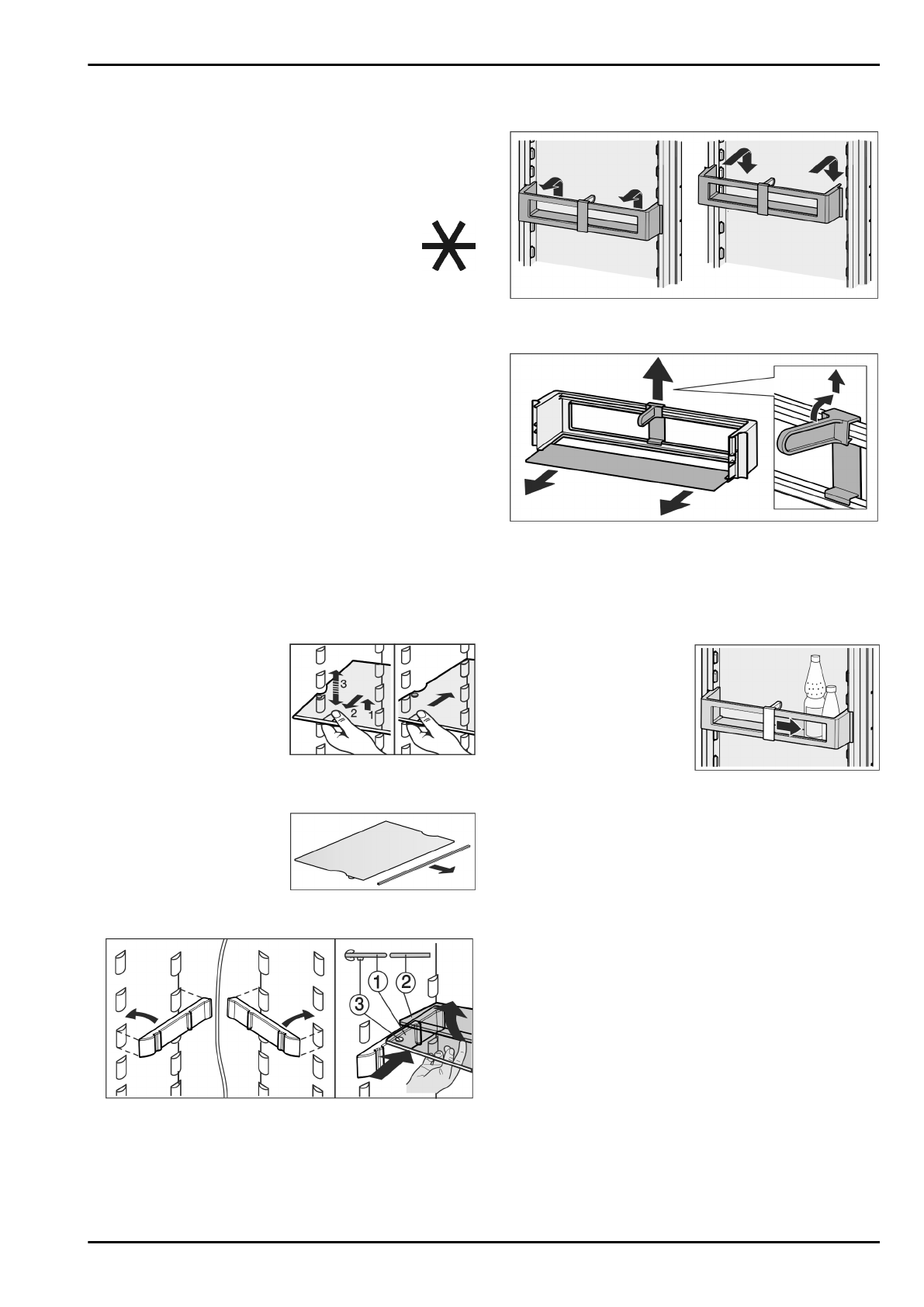 3
2
1

①
②
③