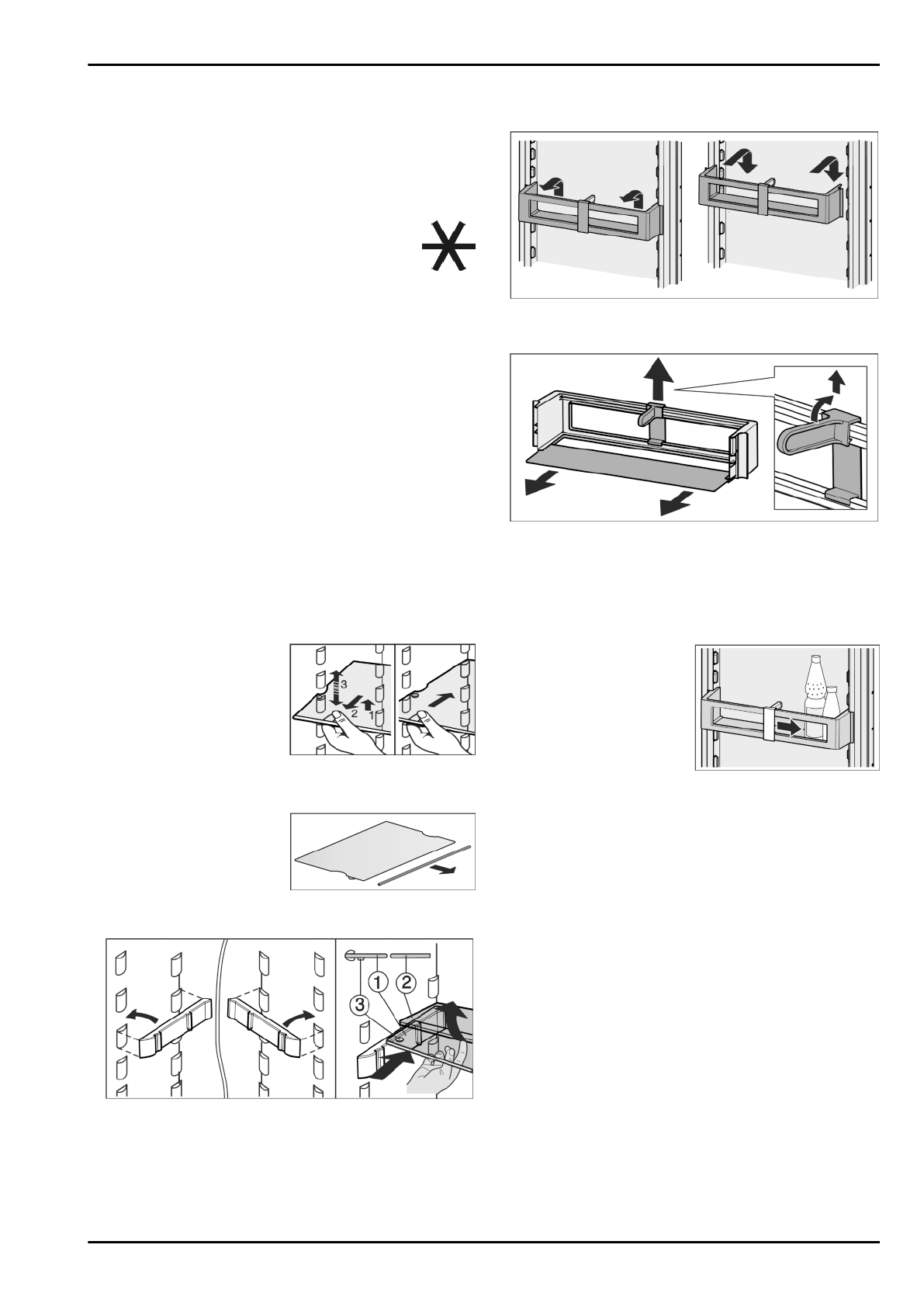 3
2
1
1
2
3