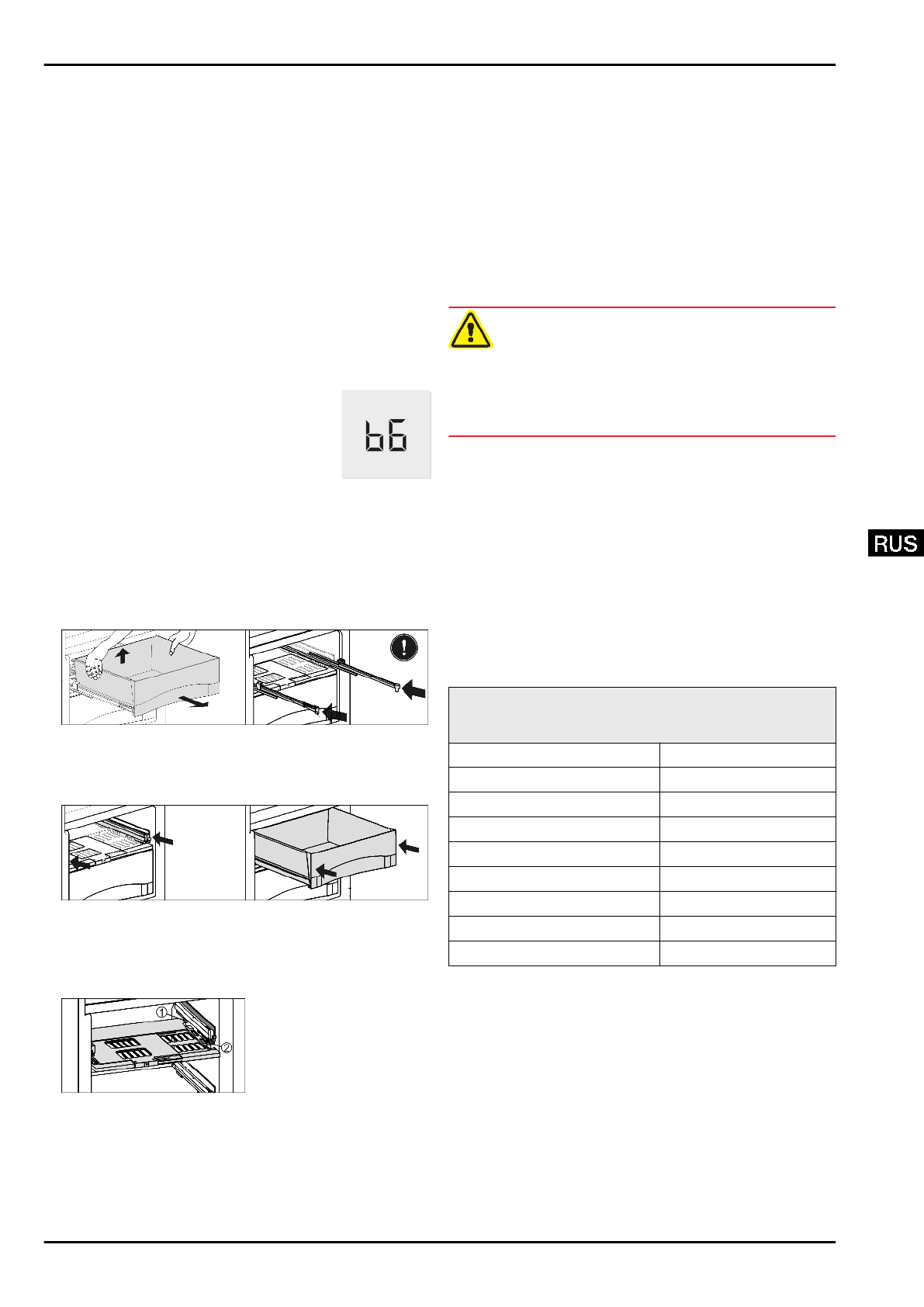 b6

RUS

①
②