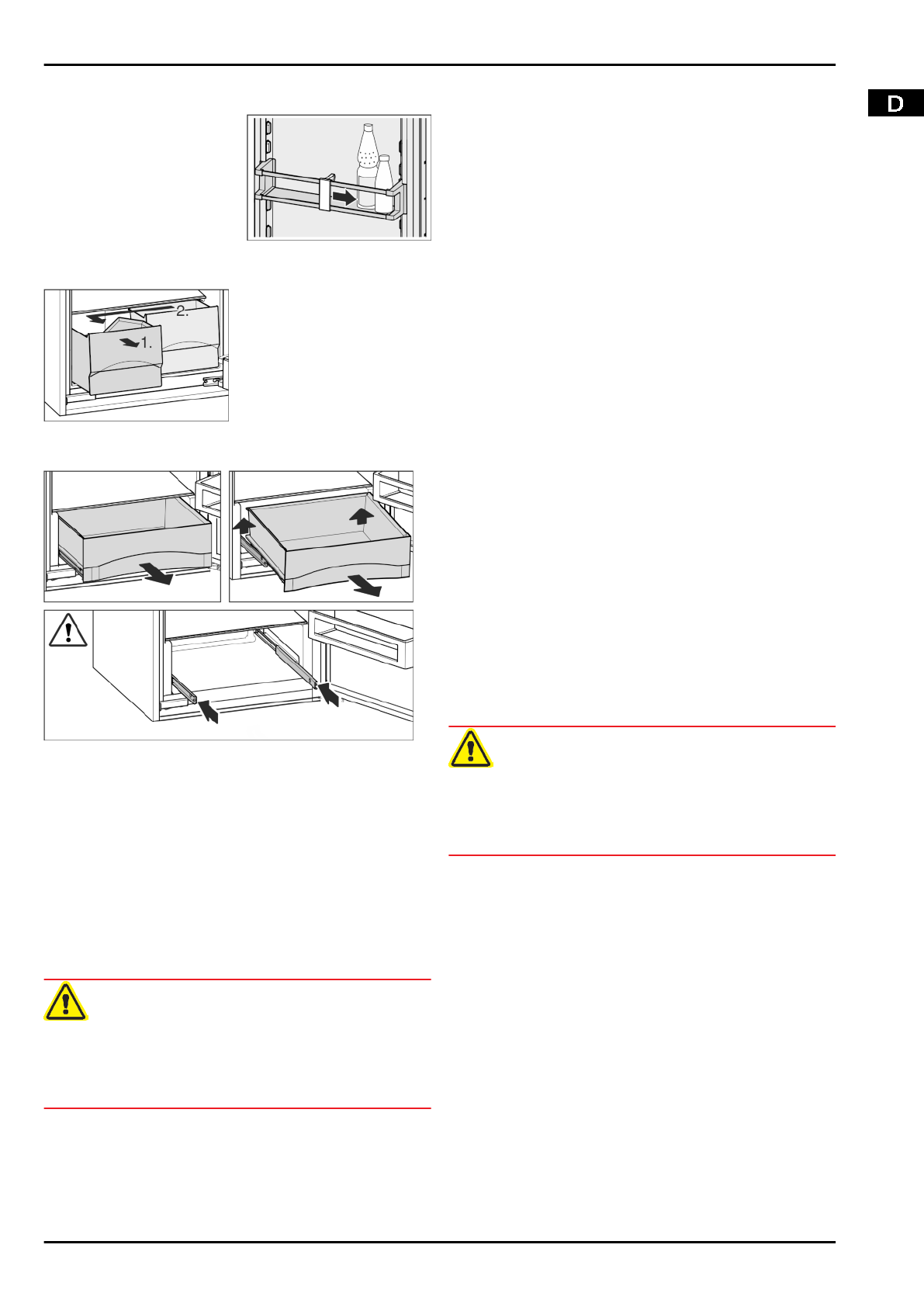 D

2.

1.